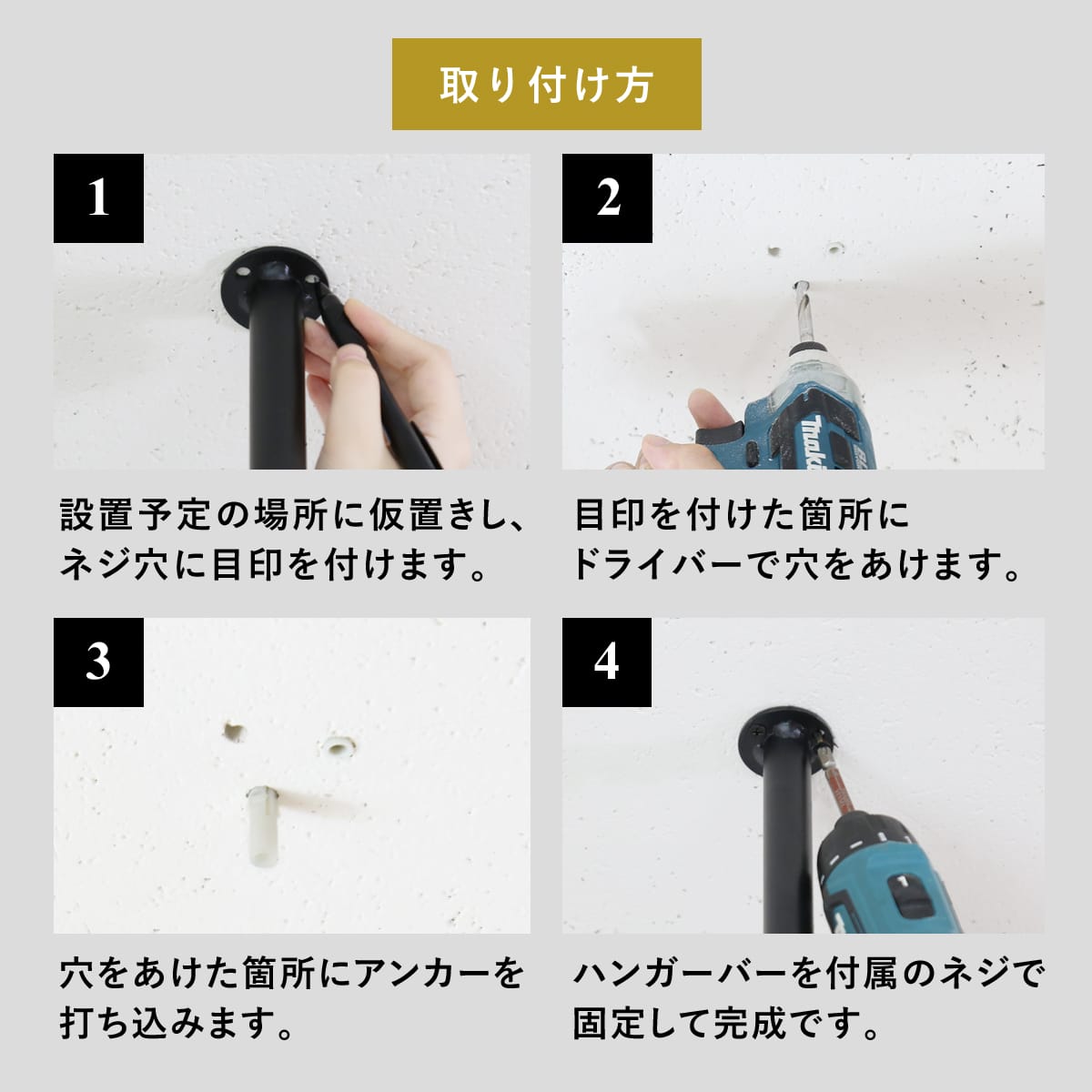 取り付け方

1

設置予定の場所に仮置きし、ネジ穴に目印を付けます。

2

makita

目印を付けた箇所にドライバーで穴をあけます。

3

穴をあけた箇所にアンカーを打ち込みます。

4

ハンガーバーを付属のネジで固定して完成です。