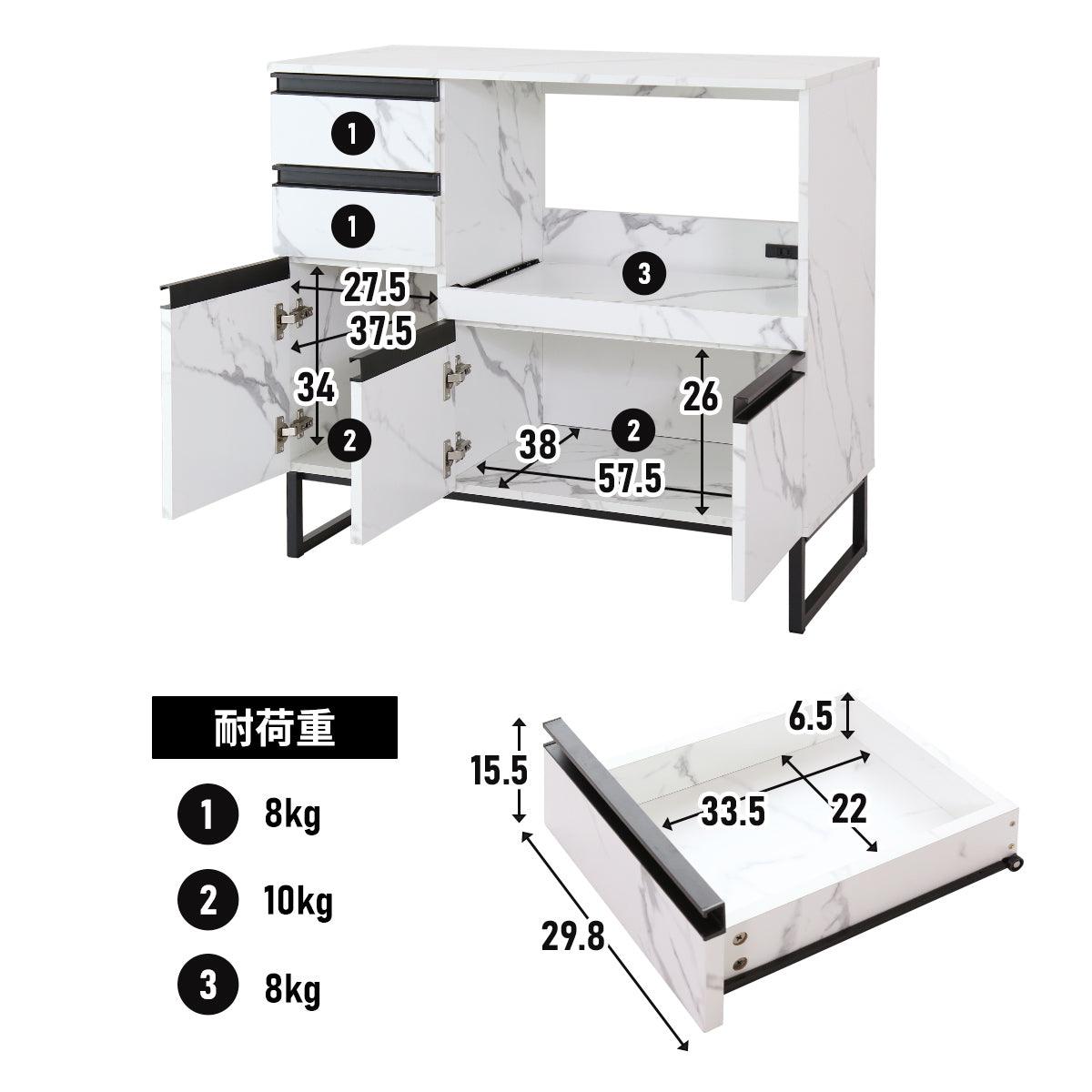 1
1
27.5
37.5
34
2
3
26
38
2
57.5

耐荷重

1 8kg

2 10kg

3 8kg

15.5
6.5
33.5
22
29.8