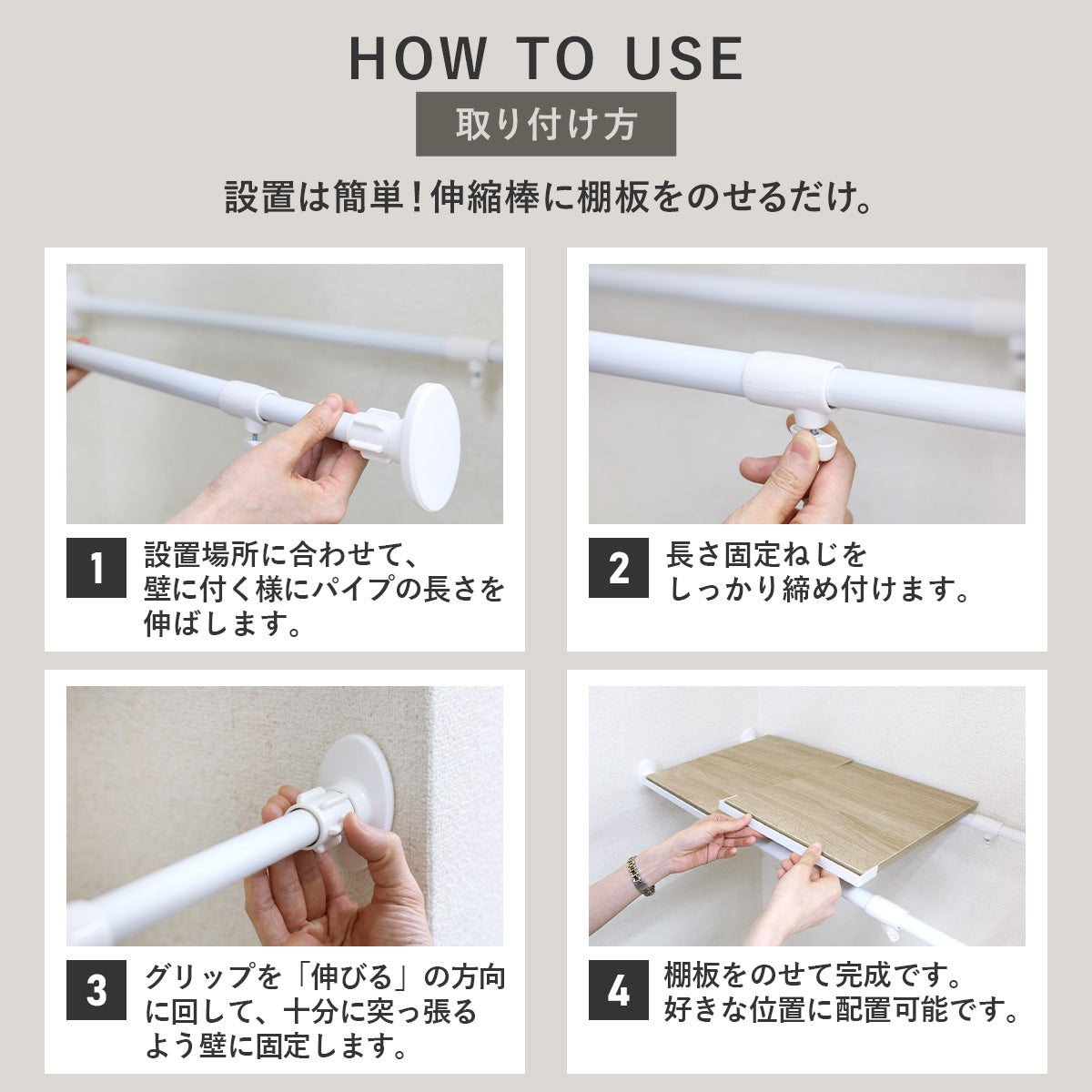 HOW TO USE

取り付け方

設置は簡単！伸縮棒に棚板をのせるだけ。

1 設置場所に合わせて、壁に付く様にパイプの長さを伸ばします。

2 長さ固定ねじをしっかり締め付けます。

3 グリップを「伸びる」の方向に回して、十分に突っ張るよう壁に固定します。

4 棚板をのせて完成です。好きな位置に配置可能です。