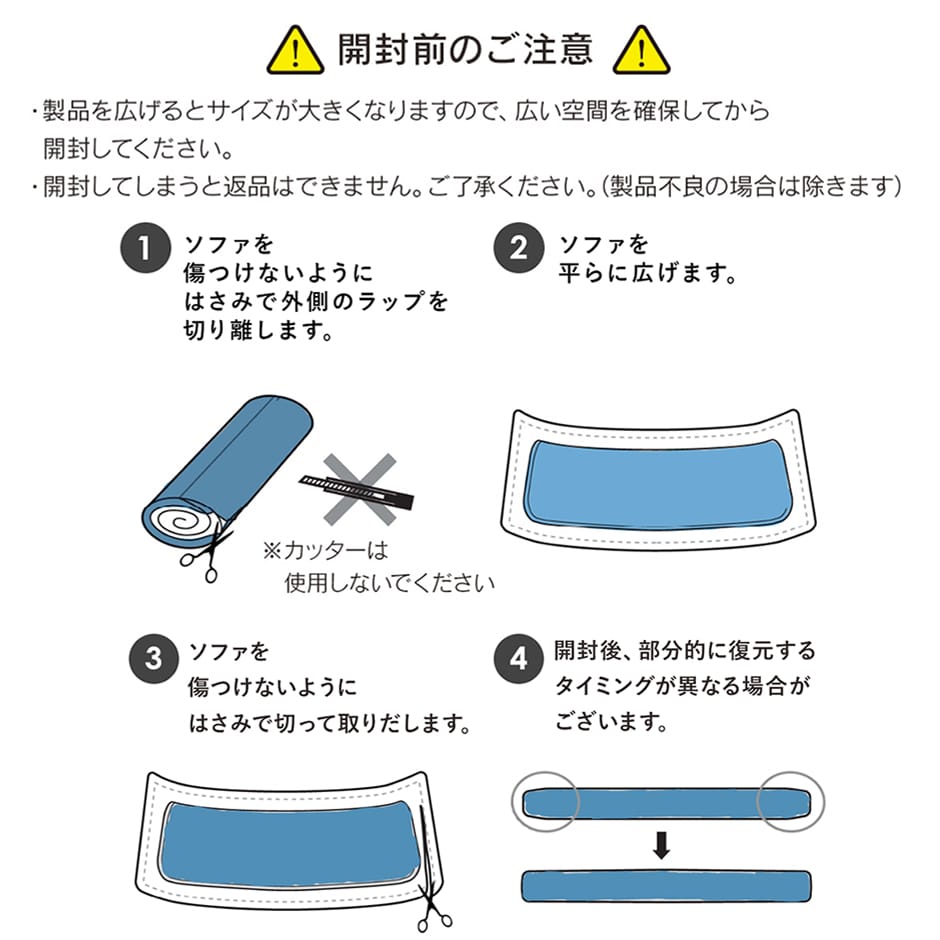 開封前のご注意

・製品を広げるとサイズが大きくなりますので、広い空間を確保してから開封してください。
・開封してしまうと返品はできません。ご了承ください。(製品不良の場合は除きます)

1 ソファを傷つけないようにはさみで外側のラップを切り離します。

※カッターは使用しないでください

2 ソファを平らに広げます。

3 ソファを傷つけないようにはさみで切って取りだします。

4 開封後、部分的に復元するタイミングが異なる場合がございます。