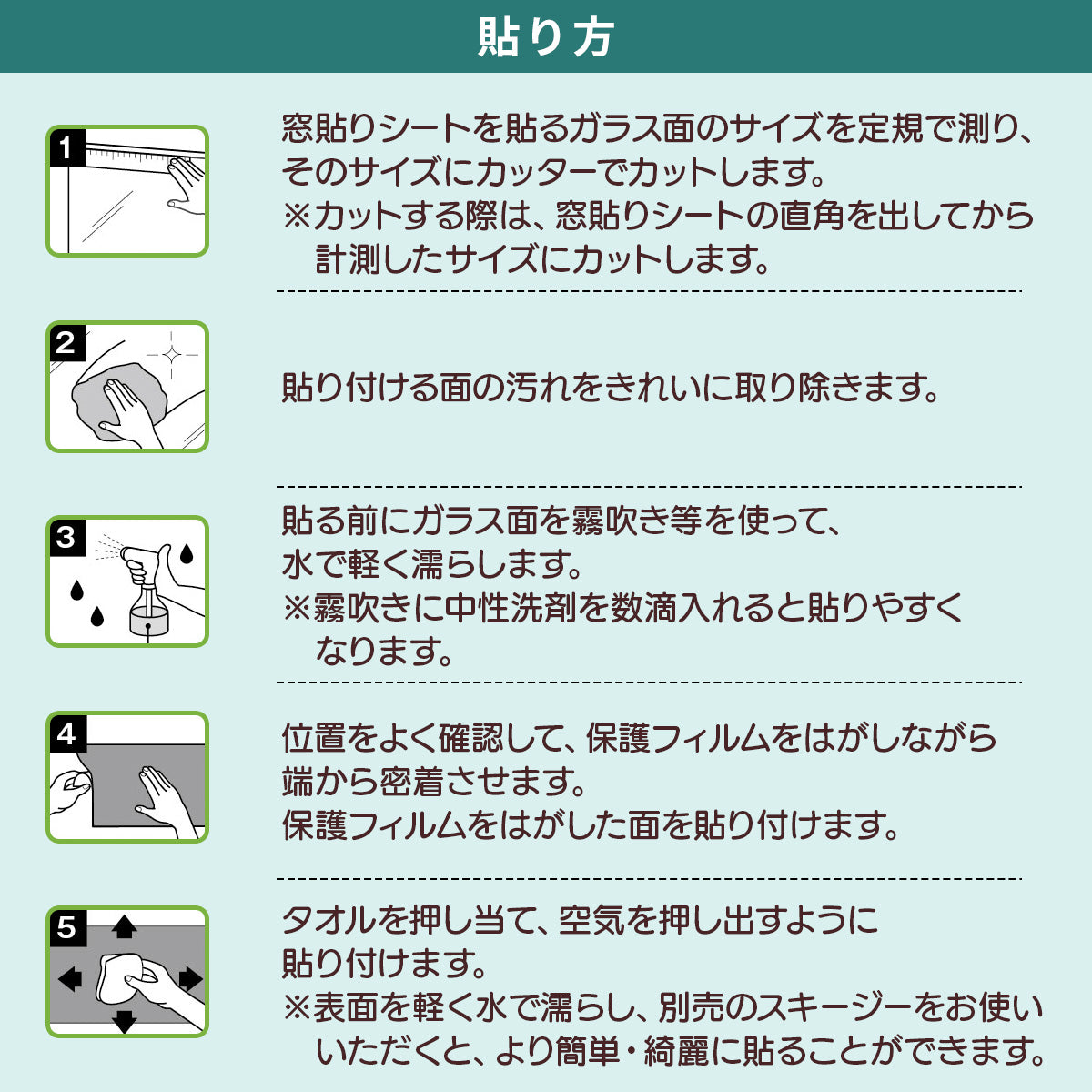 貼り方

1

窓貼りシートを貼るガラス面のサイズを定規で測り、そのサイズにカッターでカットします。
※カットする際は、窓貼りシートの直角を出してから計測したサイズにカットします。

2

貼り付ける面の汚れをきれいに取り除きます。

3

貼る前にガラス面を霧吹き等を使って、水で軽く濡らします。
※霧吹きに中性洗剤を数滴入れると貼りやすくなります。

4

位置をよく確認して、保護フィルムをはがしながら端から密着させます。
保護フィルムをはがした面を貼り付けます。

5

タオルを押し当て、空気を押し出すように貼り付けます。
※表面を軽く水で濡らし、別売のスキージーをお使いいただくと、より簡単・綺麗に貼ることができます。