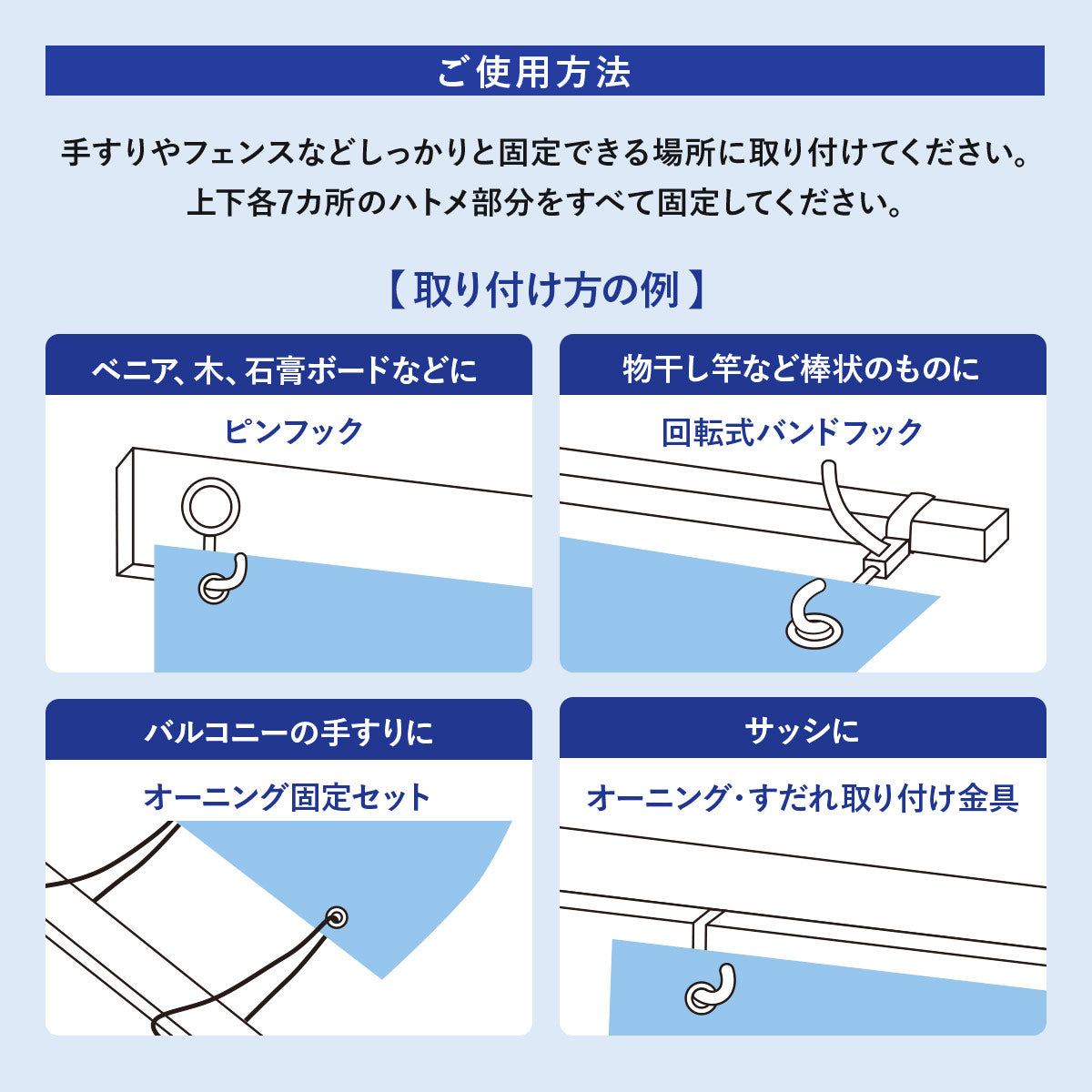 ご使用方法

手すりやフェンスなどしっかりと固定できる場所に取り付けてください。
上下各7カ所のハトメ部分をすべて固定してください。

【取り付け方の例】

ベニア、木、石膏ボードなどに

ピンフック

物干し竿など棒状のものに

回転式バンドフック

バルコニーの手すりに

オーニング固定セット

サッシに

オーニング・すだれ取り付け金具