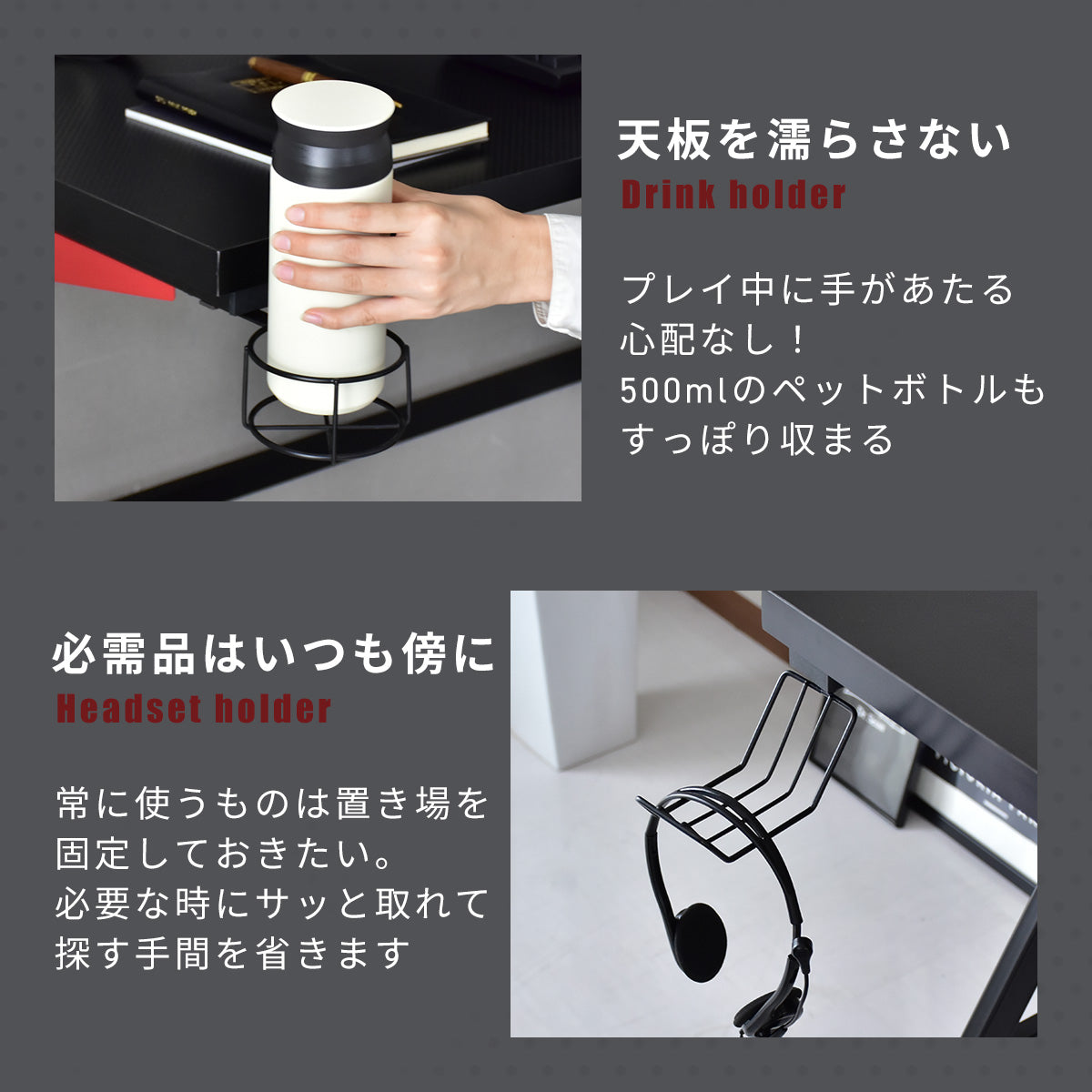 天板を濡らさない
Drink holder

プレイ中に手があたる心配なし！
500mlのペットボトルもすっぽり収まる

必需品はいつも傍に
Headset holder

常に使うものは置き場を固定しておきたい。
必要な時にサッと取れて探す手間を省きます