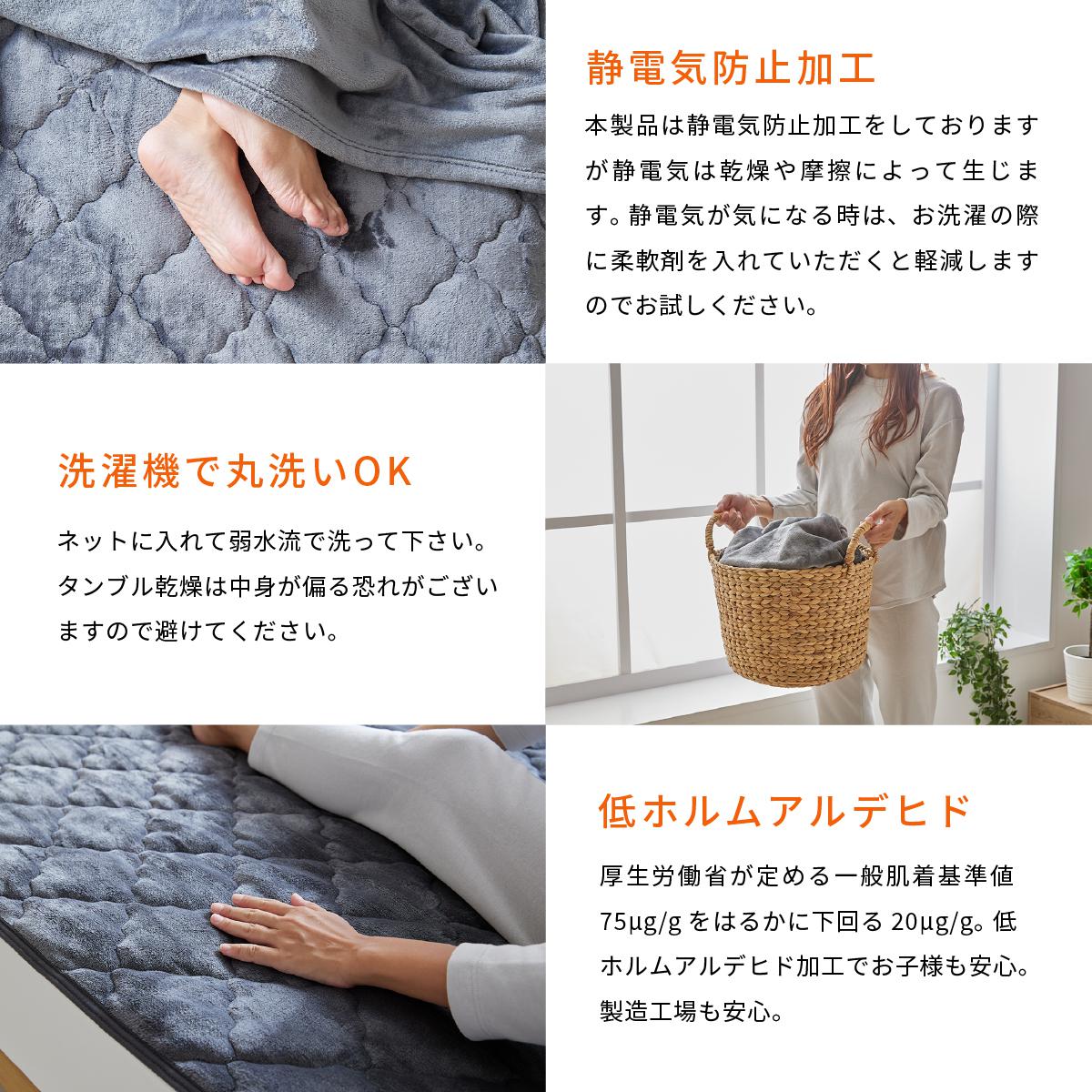 静電気防止加工

本製品は静電気防止加工をしておりますが静電気は乾燥や摩擦によって生じます。静電気が気になる時は、お洗濯の際に柔軟剤を入れていただくと軽減しますのでお試しください。

洗濯機で丸洗いOK

ネットに入れて弱水流で洗って下さい。タンブル乾燥は中身が偏る恐れがございますので避けてください。

低ホルムアルデヒド

厚生労働省が定める一般肌着基準値75µg/gをはるかに下回る20µg/g。低ホルムアルデヒド加工でお子様も安心。製造工場も安心。