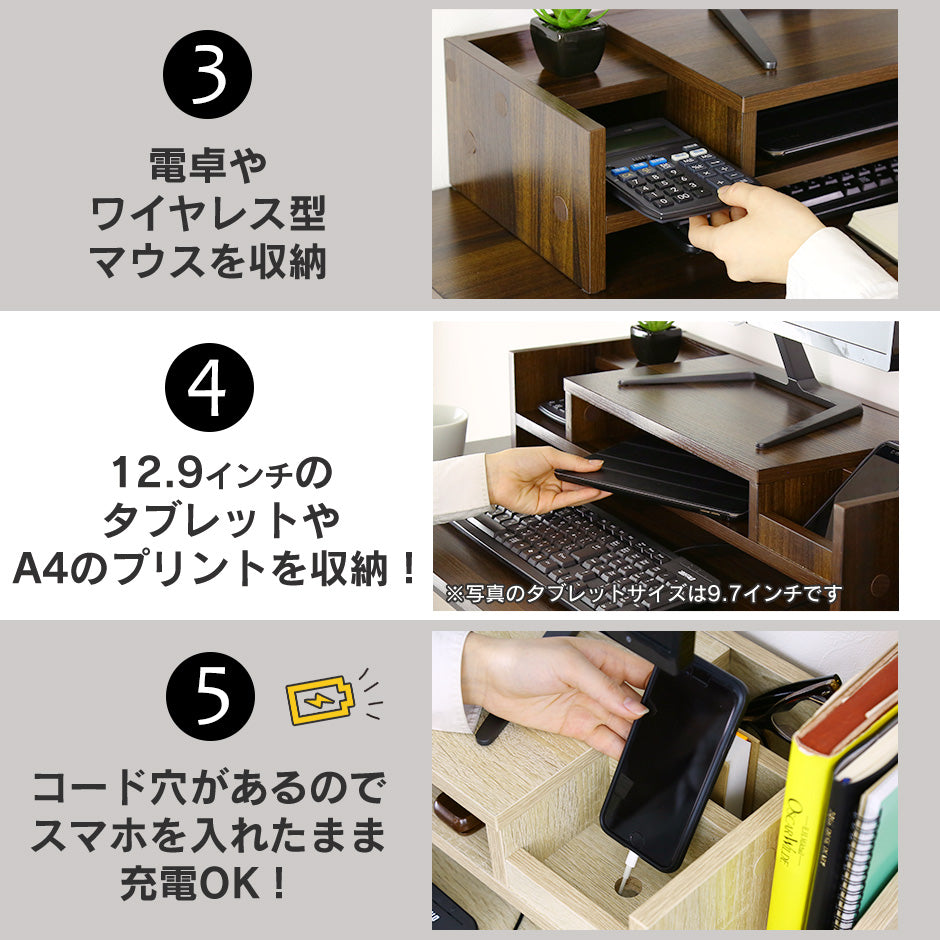 3

電卓や
ワイヤレス型
マウスを収納

4

12.9インチの
タブレットや
A4のプリントを収納！

※写真のタブレットサイズは9.7インチです

5

コード穴があるので
スマホを入れたまま
充電OK！