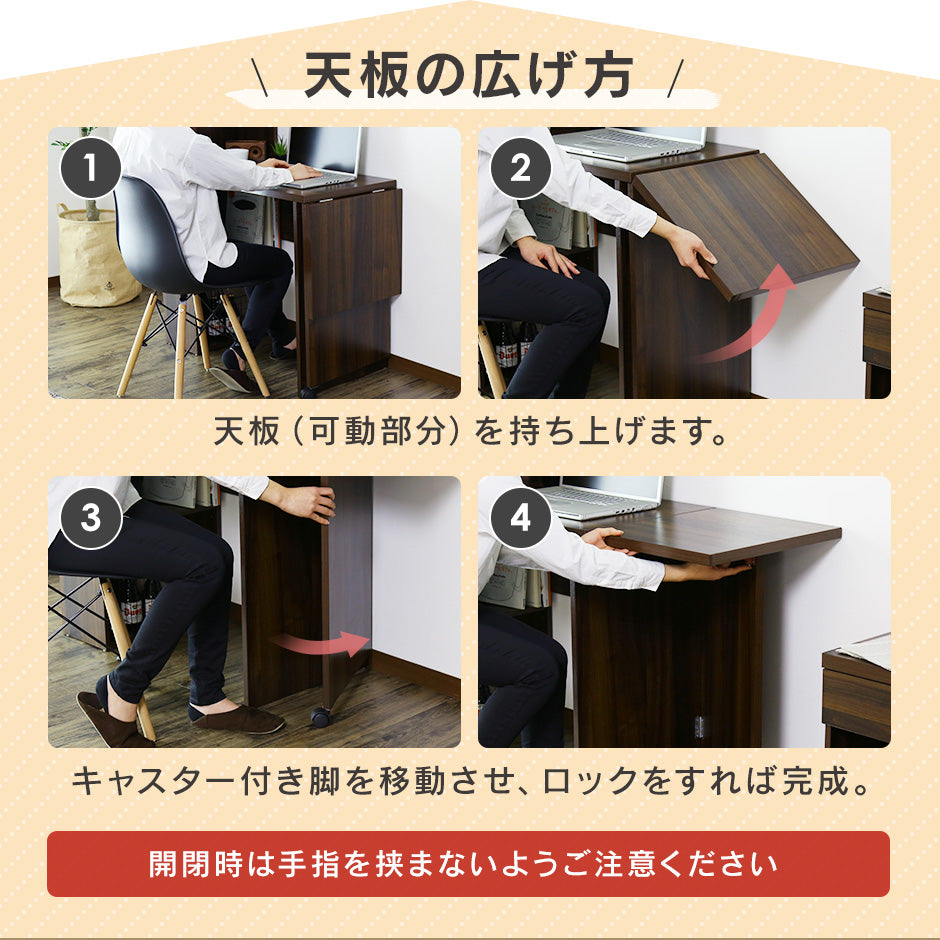 \ 天板の広げ方 /

1

2

天板（可動部分）を持ち上げます。

3

4

キャスター付き脚を移動させ、ロックをすれば完成。

開閉時は手指を挟まないようご注意ください