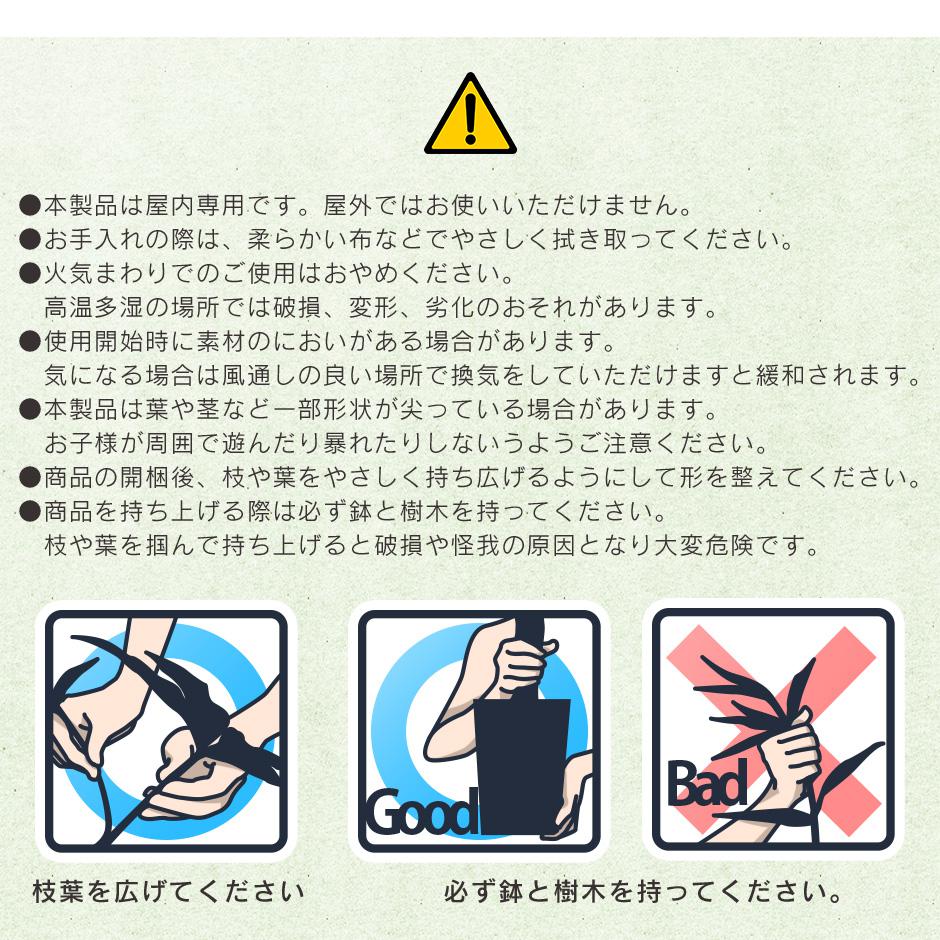 ●本製品は屋内専用です。屋外ではお使いいただけません。
●お手入れの際は、柔らかい布などでやさしく拭き取ってください。
●火気まわりでのご使用はおやめください。
高温多湿の場所では破損、変形、劣化のおそれがあります。
●使用開始時に素材のにおいがある場合があります。
気になる場合は風通しの良い場所で換気をしていただけますと緩和されます。
●本製品は葉や茎など一部形状が尖っている場合があります。
お子様が周囲で遊んだり暴れたりしないうようご注意ください。
●商品の開梱後、枝や葉をやさしく持ち広げるようにして形を整えてください。
●商品を持ち上げる際は必ず鉢と樹木を持ってください。
枝や葉を掴んで持ち上げると破損や怪我の原因となり大変危険です。

Good

Bad

枝葉を広げてください

必ず鉢と樹木を持ってください。