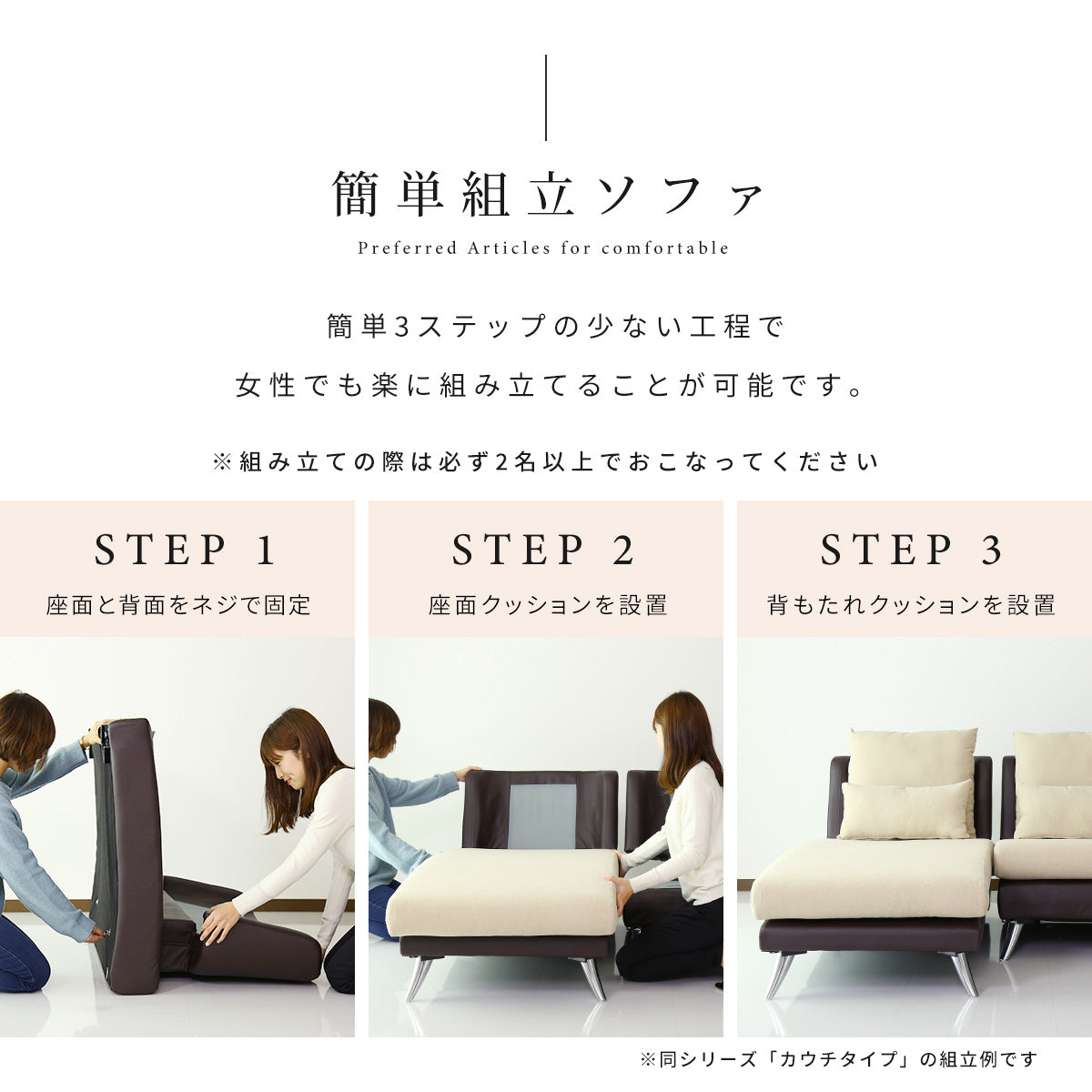 簡単組立ソファ

Preferred Articles for comfortable

簡単3ステップの少ない工程で
女性でも楽に組み立てることが可能です。

※組み立ての際は必ず2名以上でおこなってください

STEP 1
座面と背面をネジで固定

STEP 2
座面クッションを設置

STEP 3
背もたれクッションを設置

※同シリーズ「カウチタイプ」の組立例です