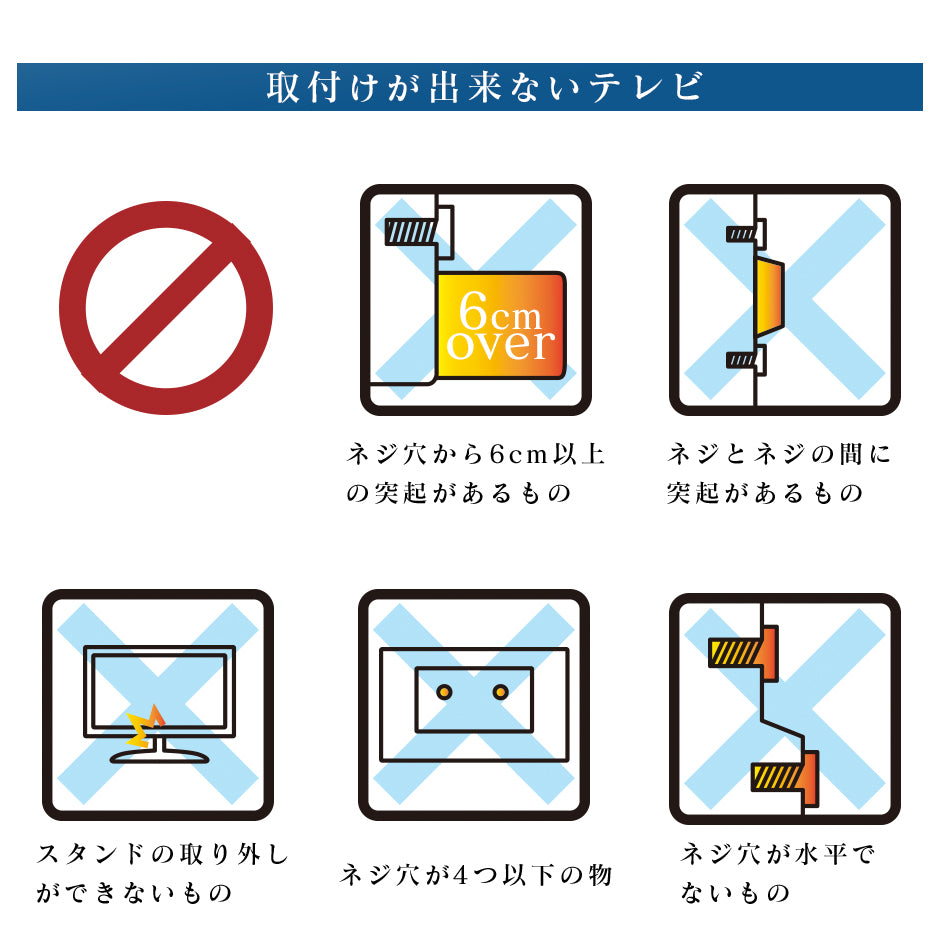 取付けが出来ないテレビ

6cm over

ネジ穴から6cm以上の突起があるもの

ネジとネジの間に突起があるもの

スタンドの取り外しができないもの

ネジ穴が4つ以下の物

ネジ穴が水平でないもの