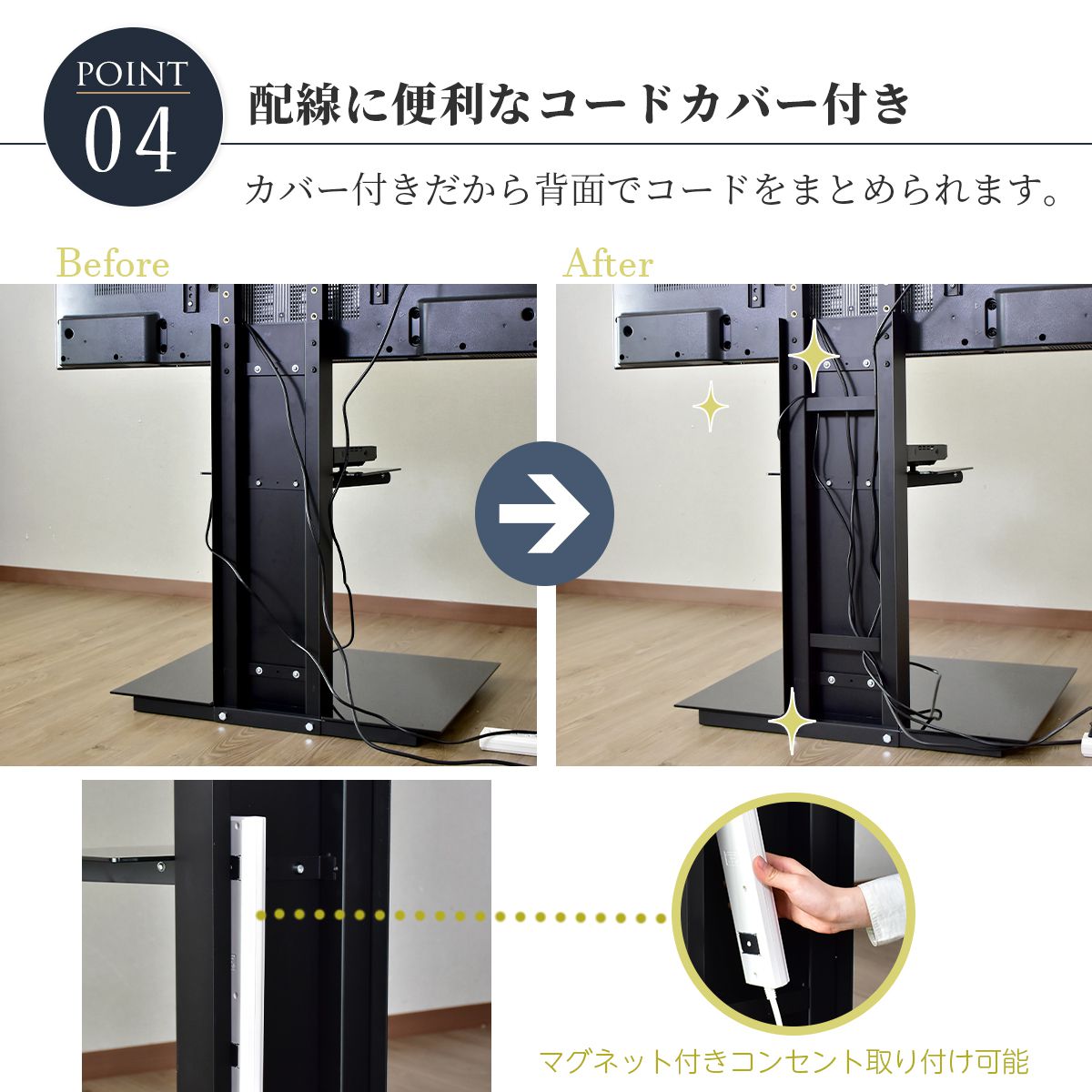 POINT
04

配線に便利なコードカバー付き

カバー付きだから背面でコードをまとめられます。

Before

After

マグネット付きコンセント取り付け可能