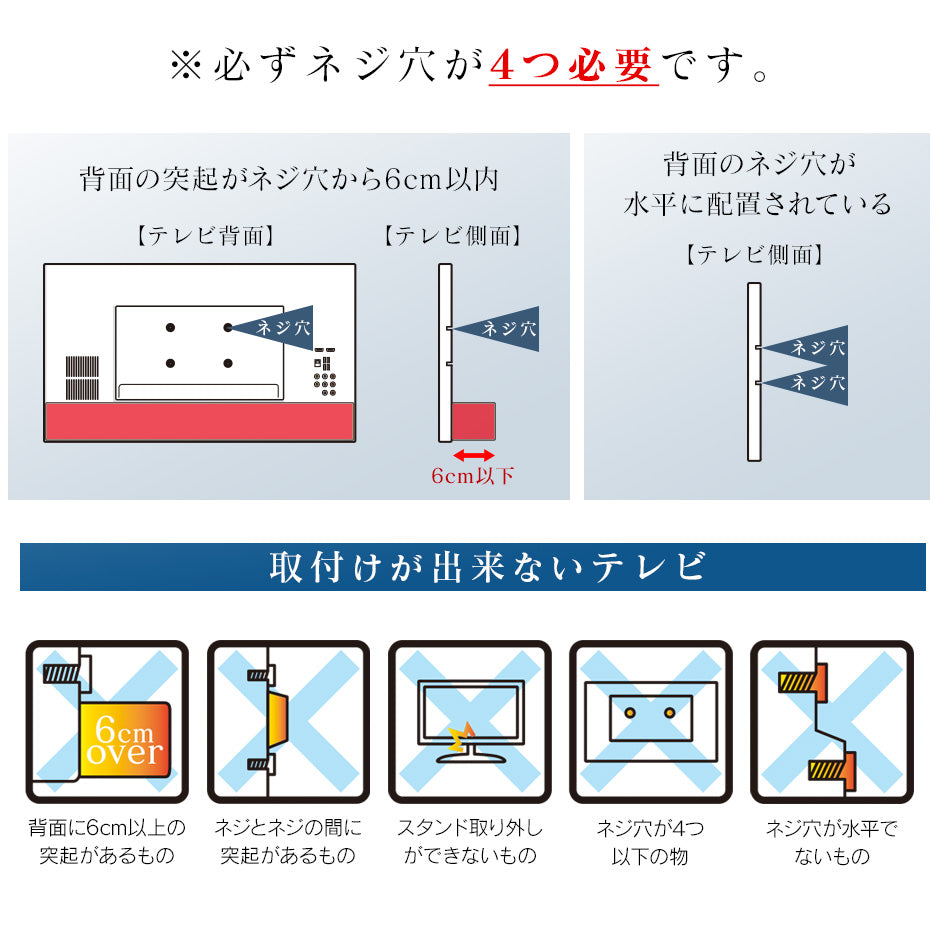 ※必ずネジ穴が4つ必要です。

背面の突起がネジ穴から6cm以内

【テレビ背面】

ネジ穴

【テレビ側面】

ネジ穴

6cm以下

背面のネジ穴が水平に配置されている

【テレビ側面】

ネジ穴

ネジ穴

取付けが出来ないテレビ

6cm over

背面に6cm以上の突起があるもの

ネジとネジの間に突起があるもの

スタンド取り外しができないもの

ネジ穴が4つ以下の物

ネジ穴が水平でないもの