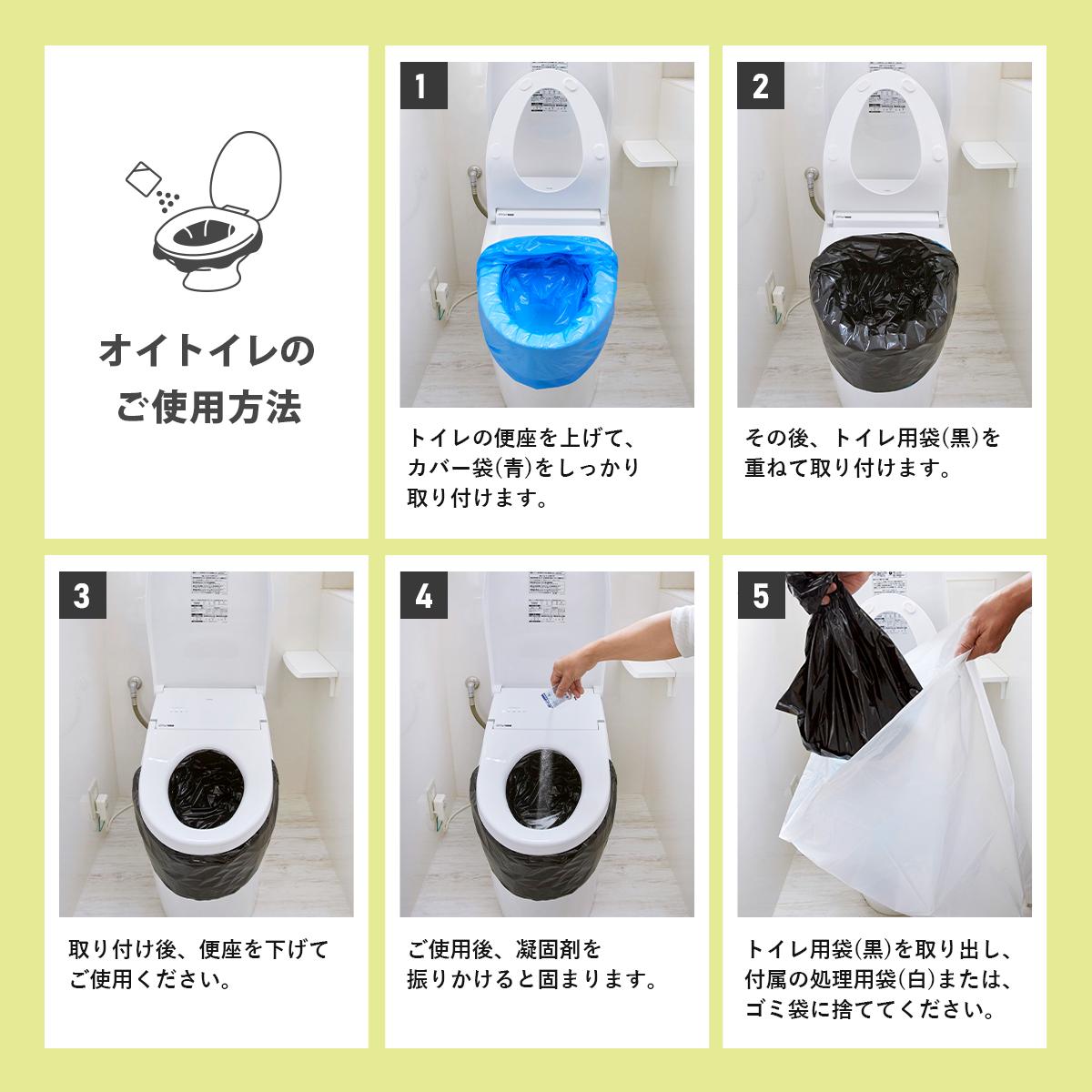 オイトイレの
ご使用方法

1

トイレの便座を上げて、カバー袋(青)をしっかり取り付けます。

2

その後、トイレ用袋(黒)を重ねて取り付けます。

3

取り付け後、便座を下げてご使用ください。

4

ご使用後、凝固剤を振りかけると固まります。

5

トイレ用袋(黒)を取り出し、付属の処理用袋(白)または、ゴミ袋に捨ててください。