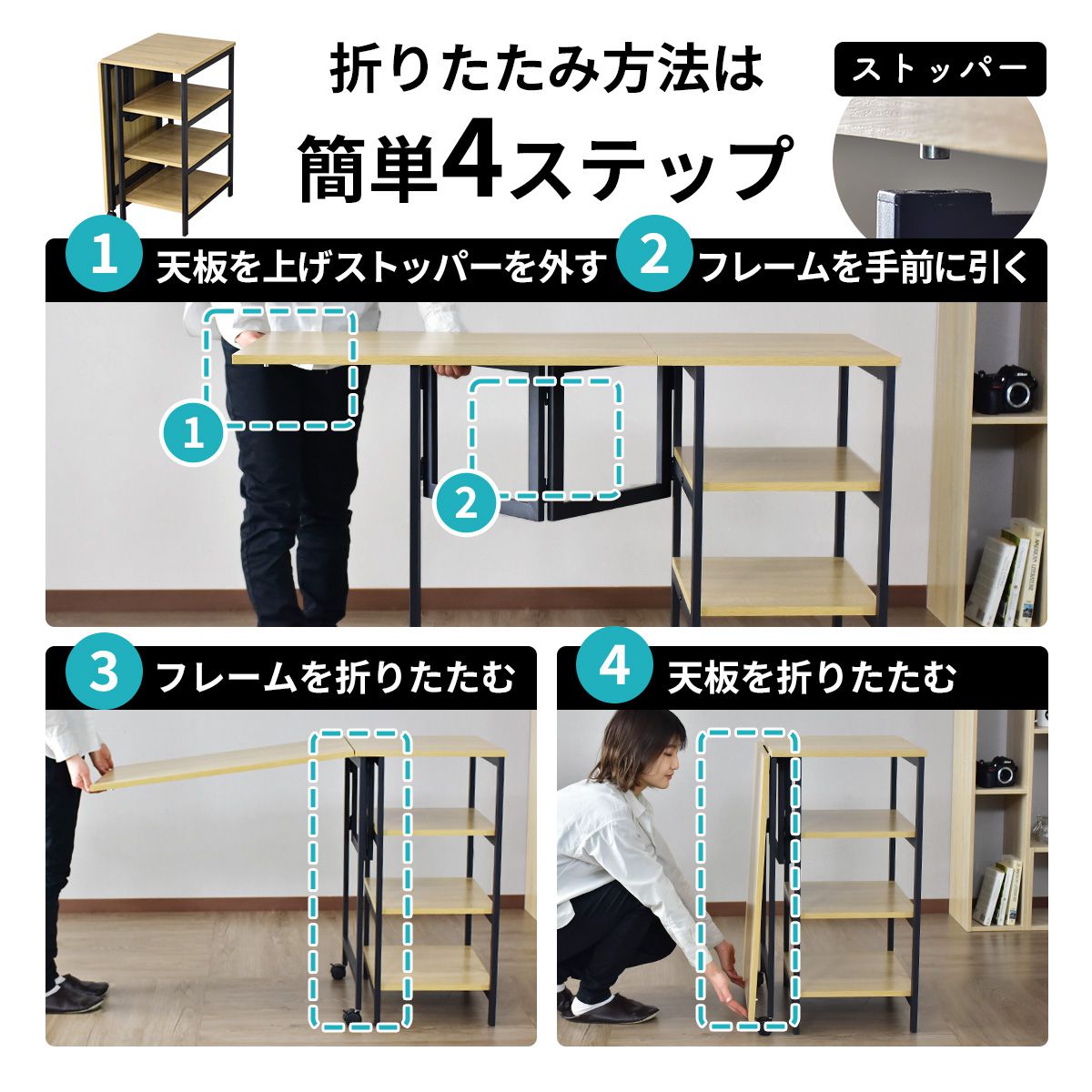 折りたたみ方法は
簡単4ステップ

ストッパー

1 天板を上げストッパーを外す
2 フレームを手前に引く

1
2

3 フレームを折りたたむ
4 天板を折りたたむ