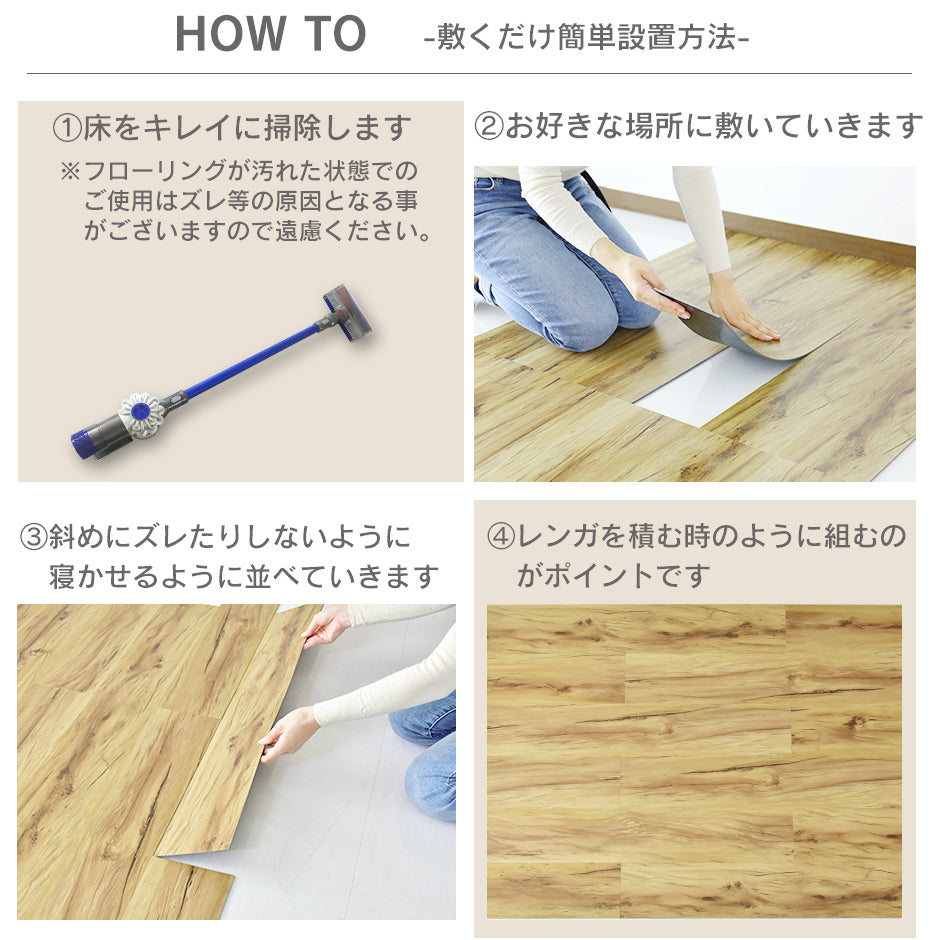 HOW TO -敷くだけ簡単設置方法-

①床をキレイに掃除します
※フローリングが汚れた状態でのご使用はズレ等の原因となる事がございますので遠慮ください。

②お好きな場所に敷いていきます

③斜めにズレたりしないように寝かせるように並べていきます

④レンガを積む時のように組むのがポイントです