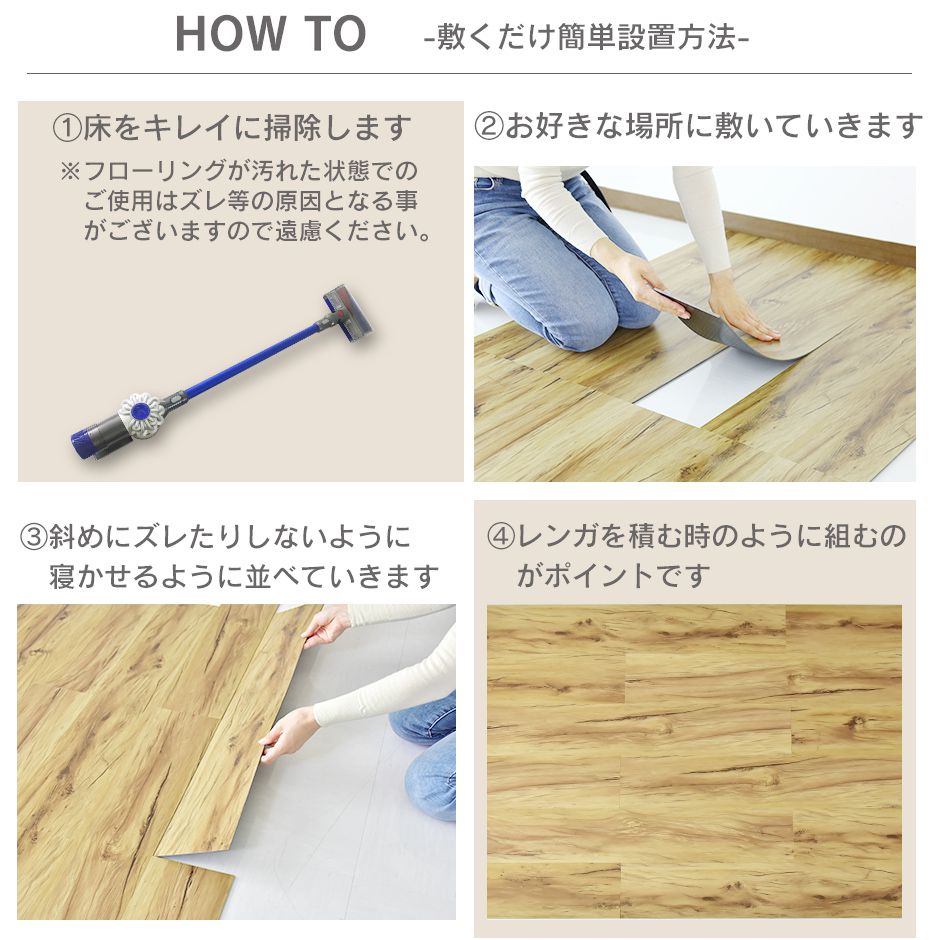 HOW TO -敷くだけ簡単設置方法-

①床をキレイに掃除します
※フローリングが汚れた状態でのご使用はズレ等の原因となる事がございますので遠慮ください。

②お好きな場所に敷いていきます

③斜めにズレたりしないように寝かせるように並べていきます

④レンガを積む時のように組むのがポイントです