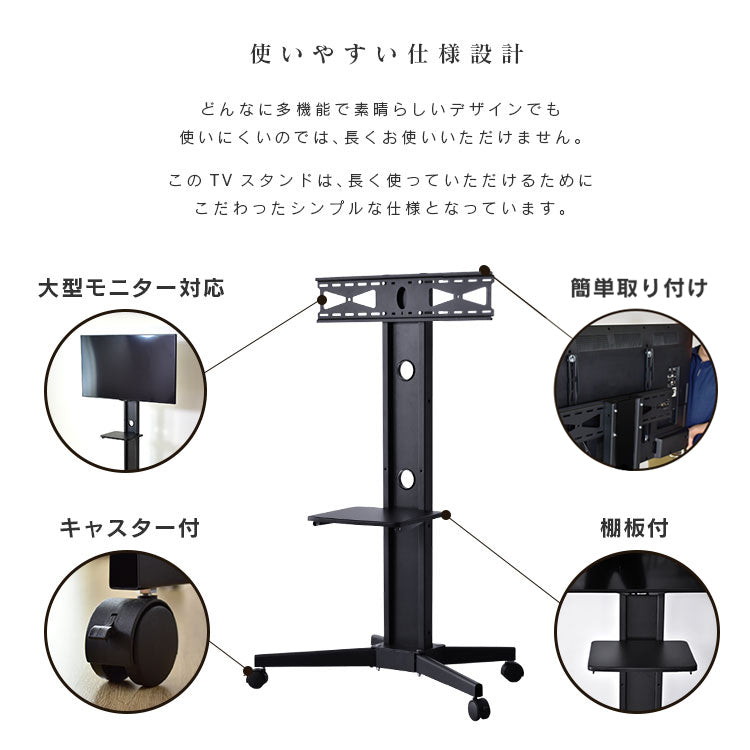 使いやすい仕様設計

どんなに多機能で素晴らしいデザインでも
使いにくいのでは、長くお使いいただけません。

このTVスタンドは、長く使っていただけるために
こだわったシンプルな仕様となっています。

大型モニター対応

簡単取り付け

キャスター付

棚板付