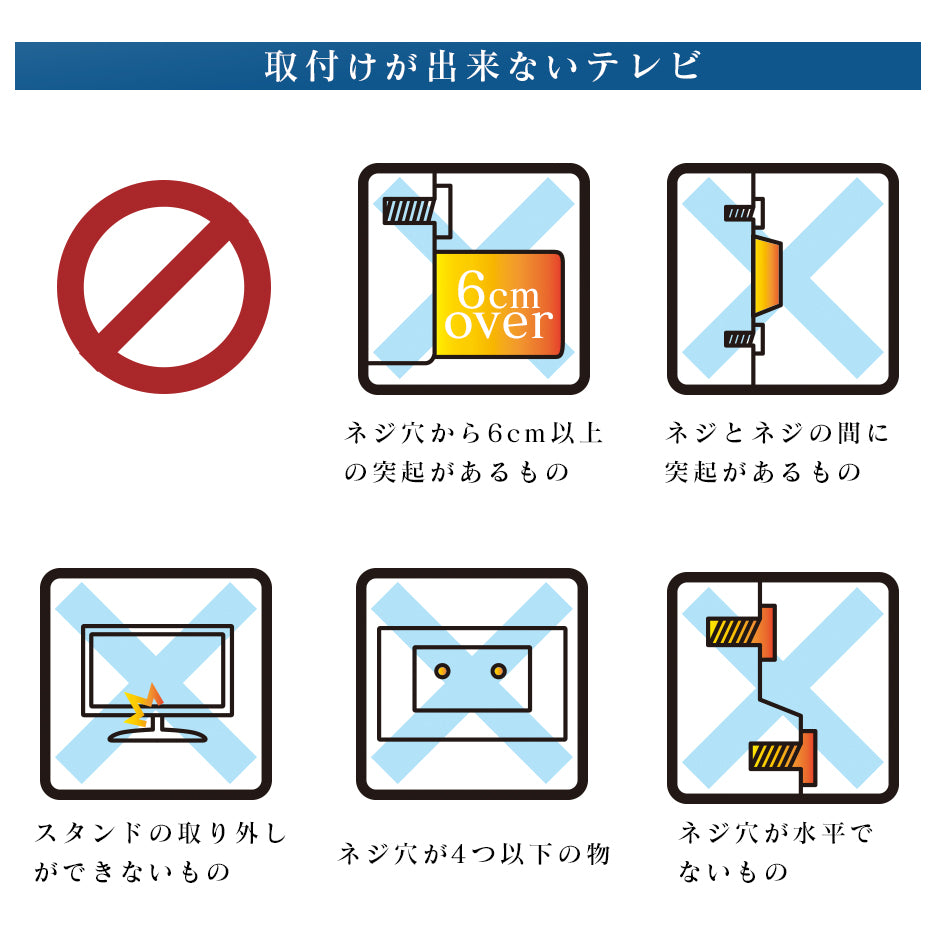 取付けが出来ないテレビ

6cm over

ネジ穴から6cm以上の突起があるもの

ネジとネジの間に突起があるもの

スタンドの取り外しができないもの

ネジ穴が4つ以下の物

ネジ穴が水平でないもの