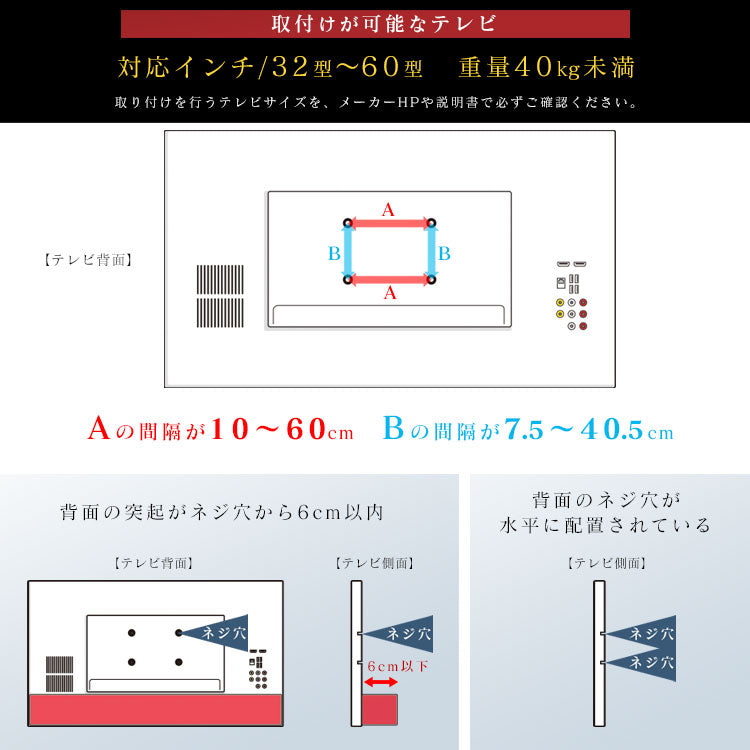 取付けが可能なテレビ

対応インチ/32型〜60型　重量40kg未満

取り付けを行うテレビサイズを、メーカーHPや説明書で必ずご確認ください。

【テレビ背面】

A

B

B

A

Aの間隔が10〜60cm　Bの間隔が7.5〜40.5cm

背面の突起がネジ穴から6cm以内

【テレビ背面】

ネジ穴

【テレビ側面】

ネジ穴

6cm以下

背面のネジ穴が水平に配置されている

【テレビ側面】

ネジ穴

ネジ穴