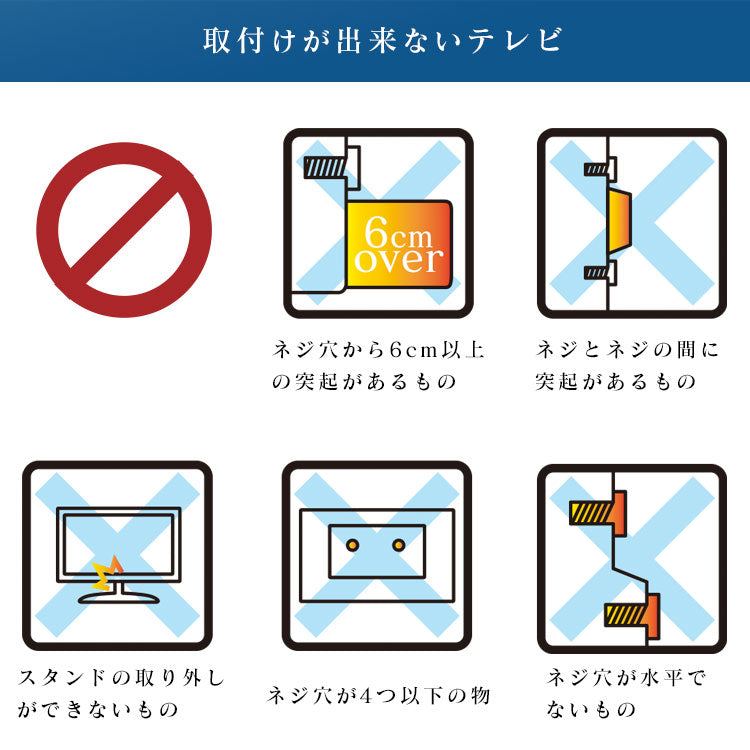 取付けが出来ないテレビ

6cm over

ネジ穴から6cm以上の突起があるもの

ネジとネジの間に突起があるもの

スタンドの取り外しができないもの

ネジ穴が4つ以下の物

ネジ穴が水平でないもの