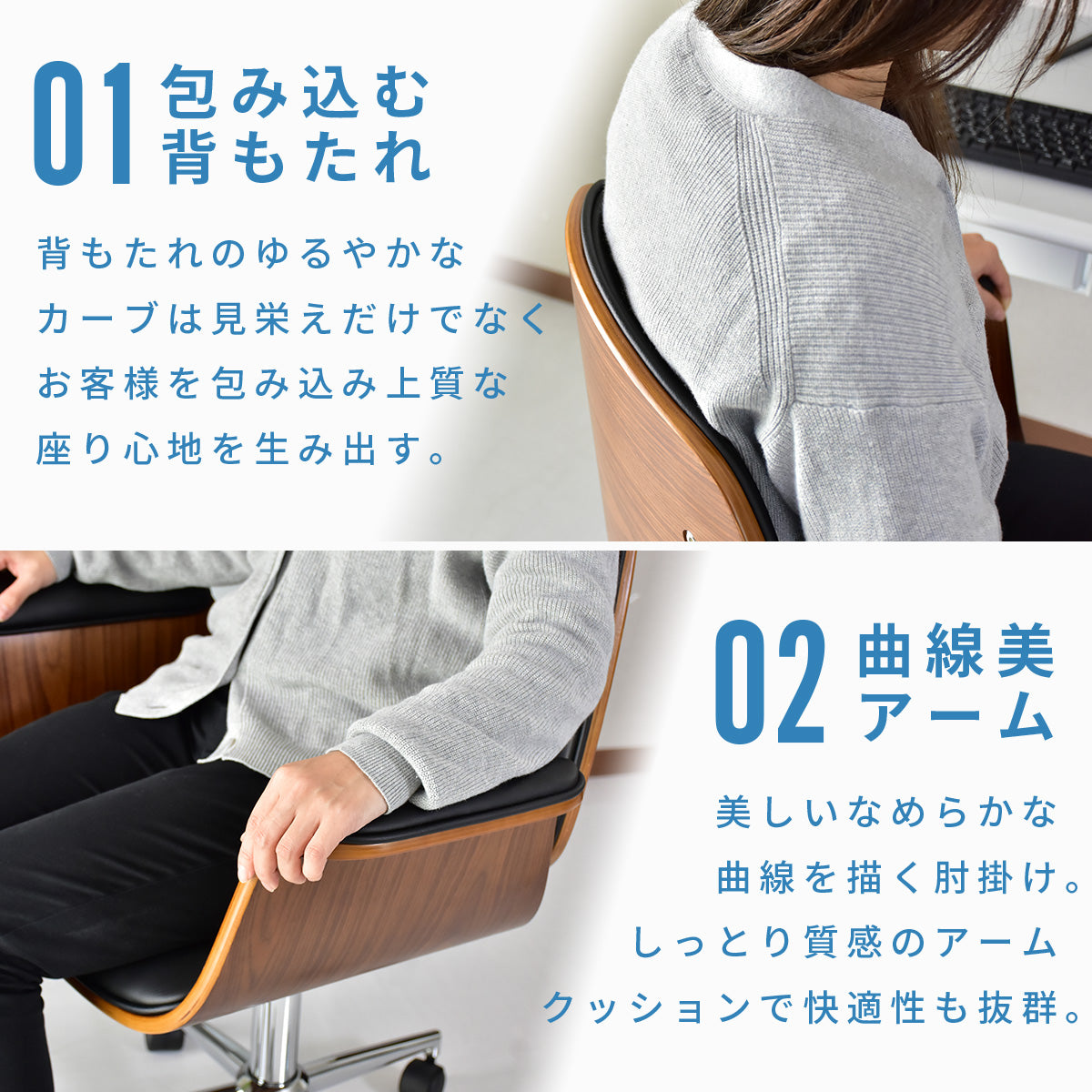 01 包み込む背もたれ

背もたれのゆるやかなカーブは見栄えだけでなくお客様を包み込み上質な座り心地を生み出す。

02 曲線美アーム

美しいなめらかな曲線を描く肘掛け。しっとり質感のアームクッションで快適性も抜群。