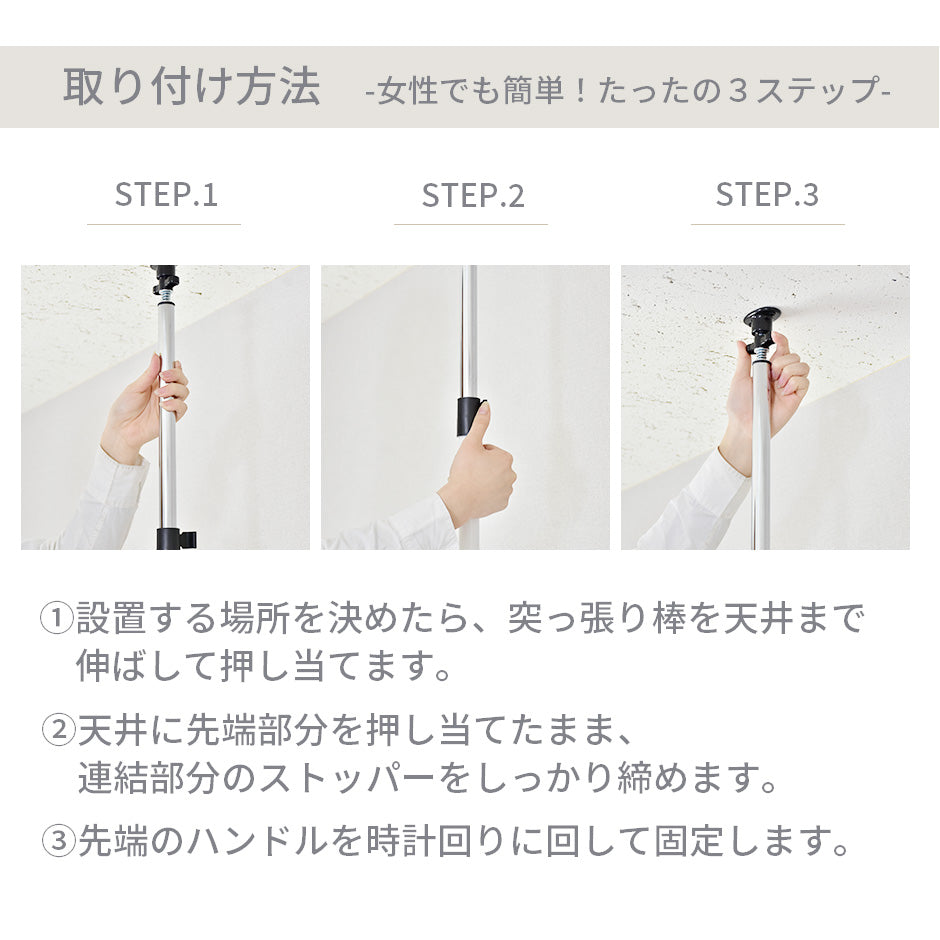 取り付け方法 -女性でも簡単！たったの３ステップ-

STEP.1

STEP.2

STEP.3

①設置する場所を決めたら、突っ張り棒を天井まで伸ばして押し当てます。

②天井に先端部分を押し当てたまま、連結部分のストッパーをしっかり締めます。

③先端のハンドルを時計回りに回して固定します。