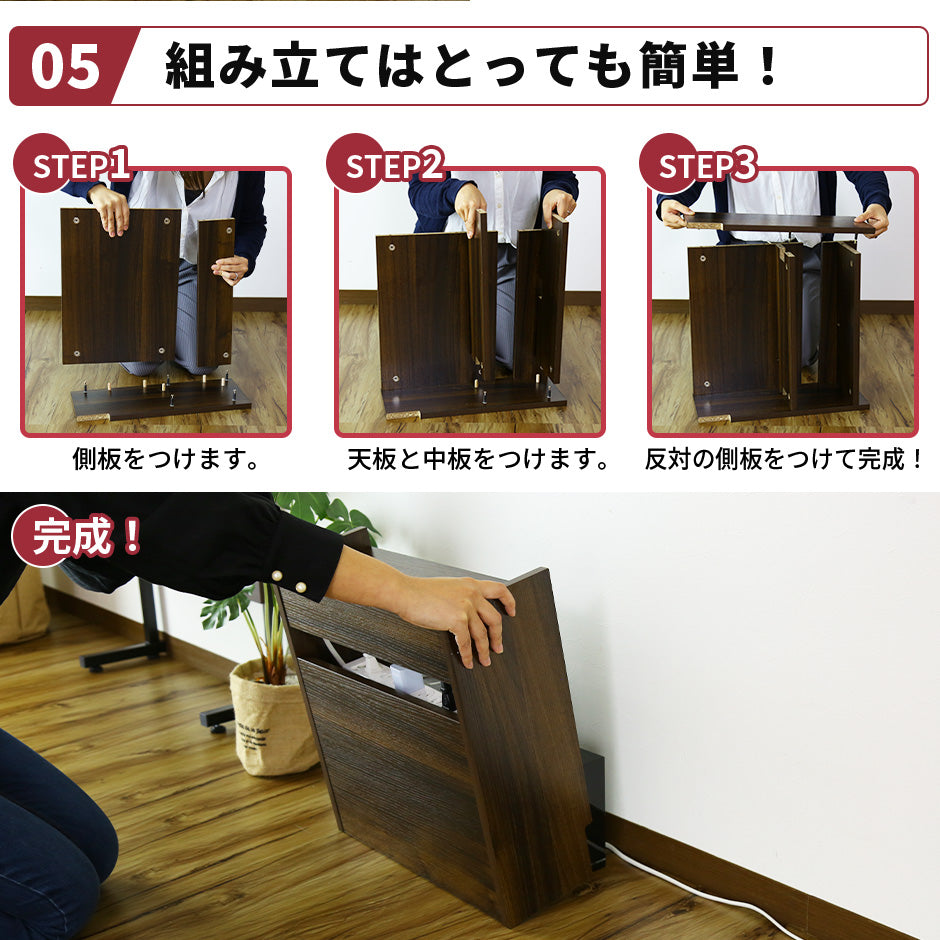 05 組み立てはとっても簡単！

STEP1
側板をつけます。

STEP2
天板と中板をつけます。

STEP3
反対の側板をつけて完成！

完成！