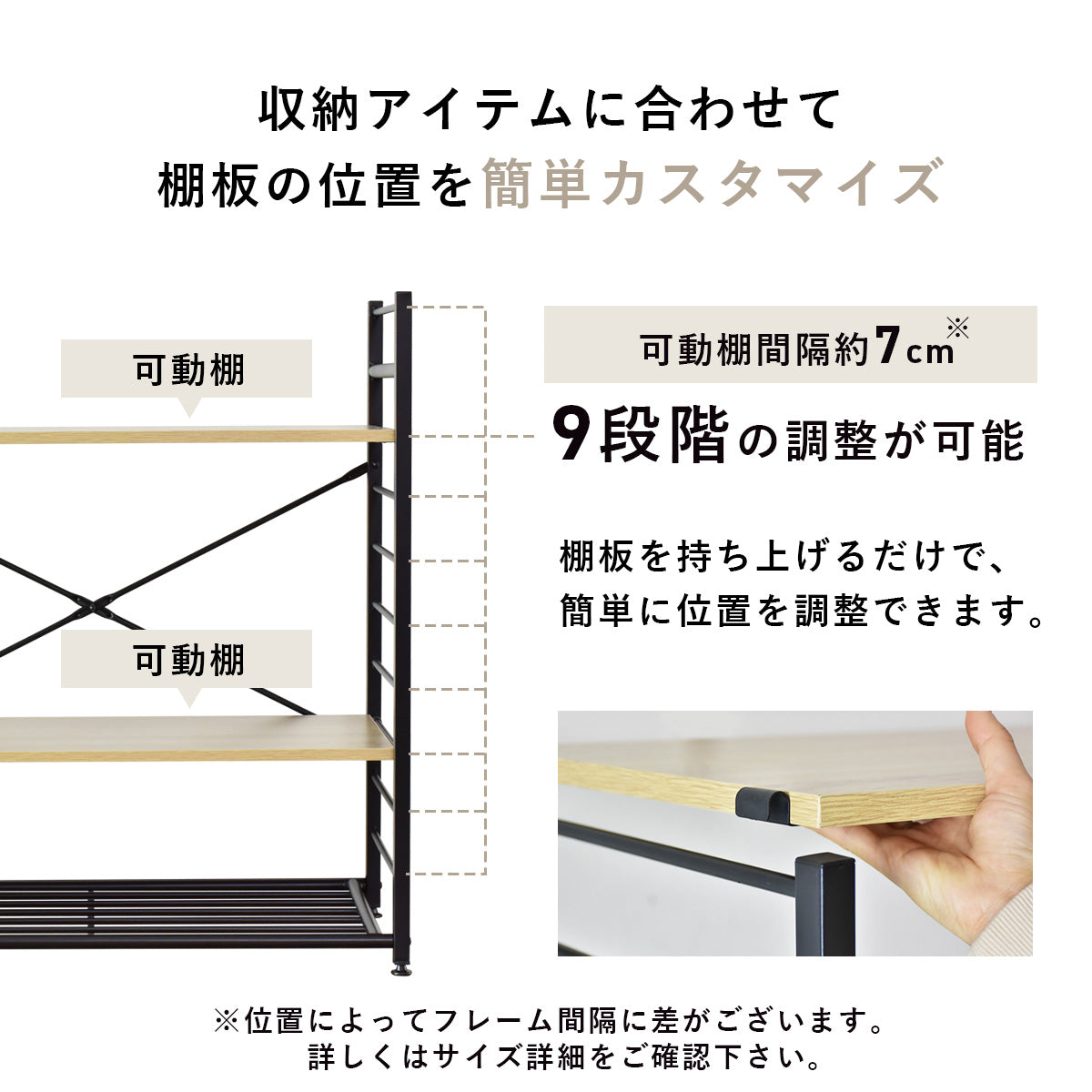 収納アイテムに合わせて
棚板の位置を簡単カスタマイズ

可動棚

可動棚

可動棚間隔約7cm※

9段階の調整が可能

棚板を持ち上げるだけで、
簡単に位置を調整できます。

※位置によってフレーム間隔に差がございます。
詳しくはサイズ詳細をご確認下さい。