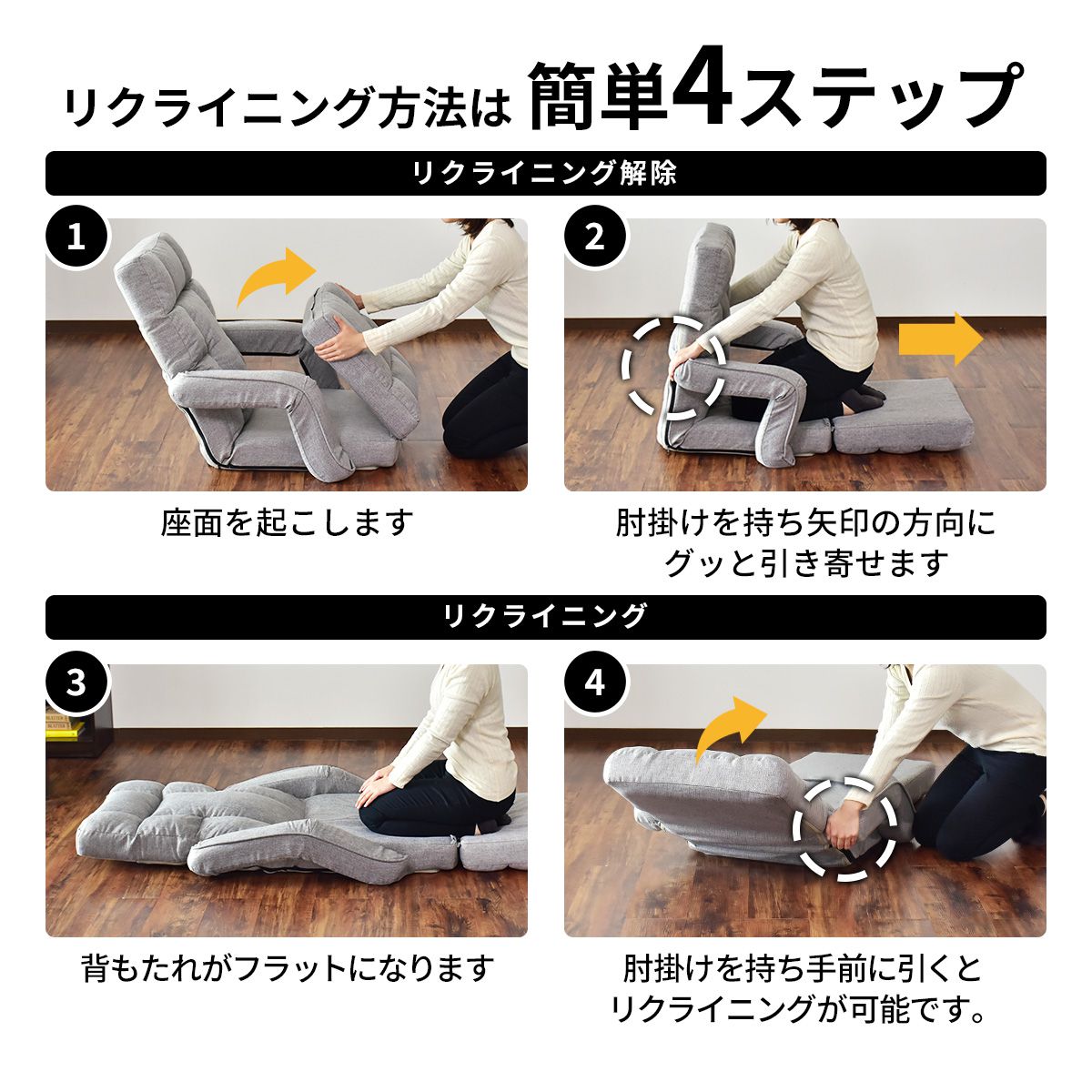 リクライニング方法は 簡単4ステップ

リクライニング解除

1

座面を起こします

2

肘掛けを持ち矢印の方向にグッと引き寄せます

リクライニング

3

背もたれがフラットになります

4

肘掛けを持ち手前に引くとリクライニングが可能です。