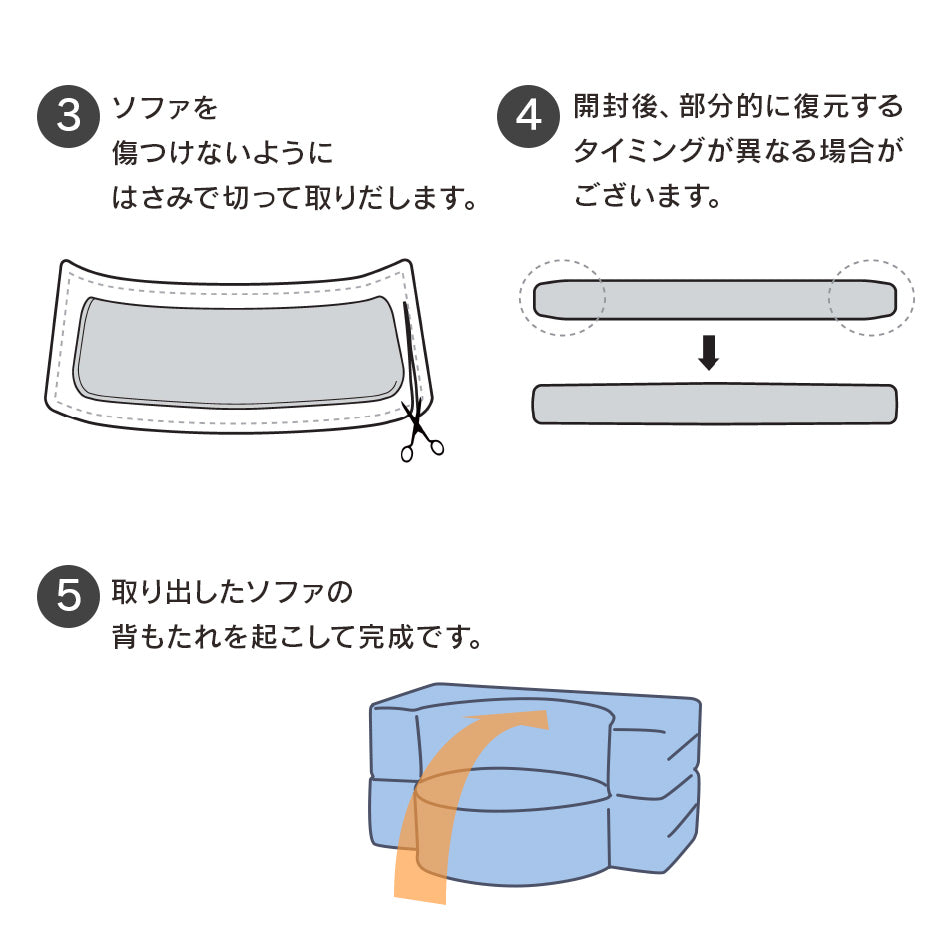 3 ソファを傷つけないようにはさみで切って取りだします。

4 開封後、部分的に復元するタイミングが異なる場合がございます。

5 取り出したソファの背もたれを起こして完成です。