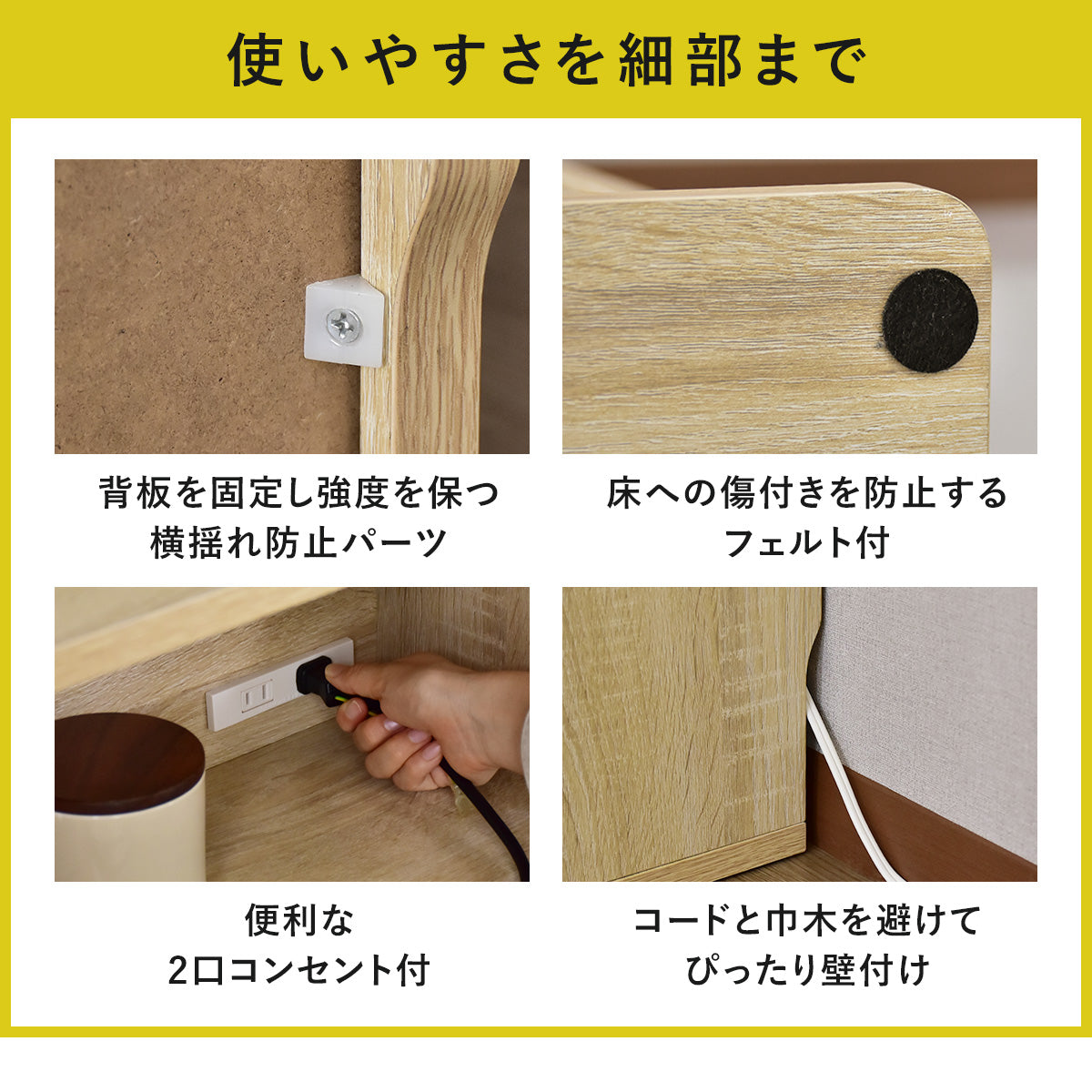 使いやすさを細部まで

背板を固定し強度を保つ
横揺れ防止パーツ

床への傷付きを防止する
フェルト付

便利な
2口コンセント付

コードと巾木を避けて
ぴったり壁付け