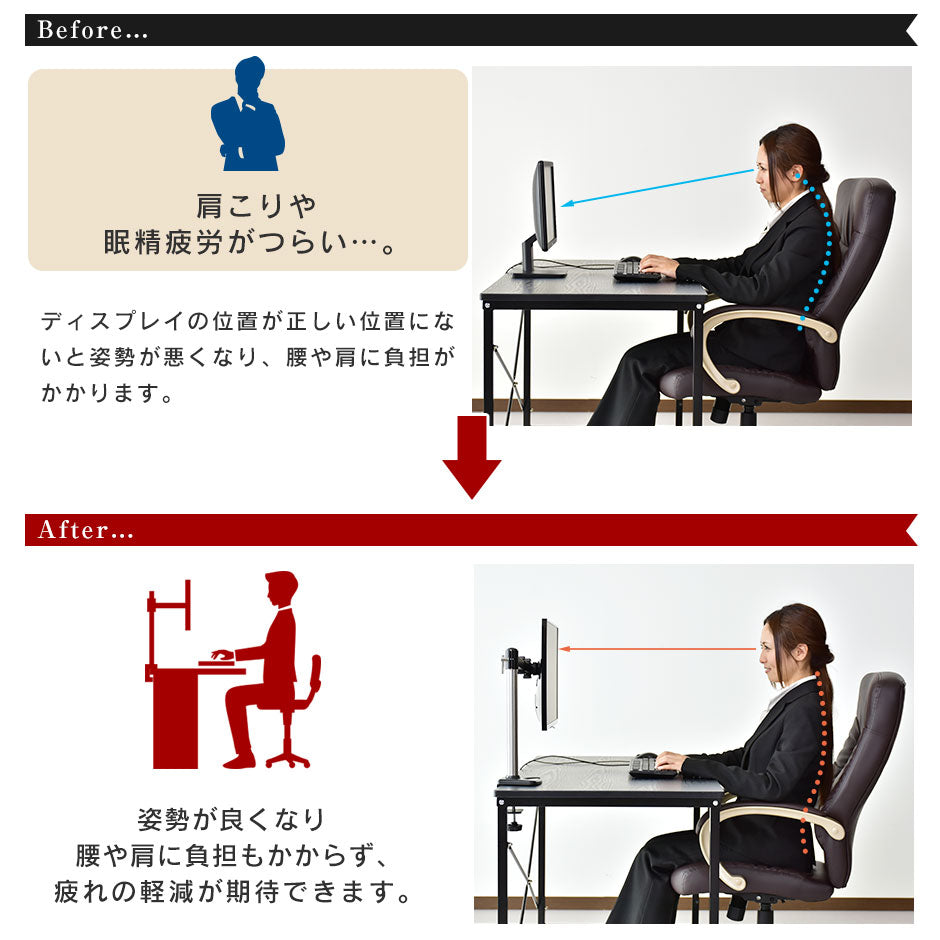 Before...

肩こりや
眼精疲労がつらい…。

ディスプレイの位置が正しい位置にないと姿勢が悪くなり、腰や肩に負担がかかります。

After...

姿勢が良くなり
腰や肩に負担もかからず、
疲れの軽減が期待できます。