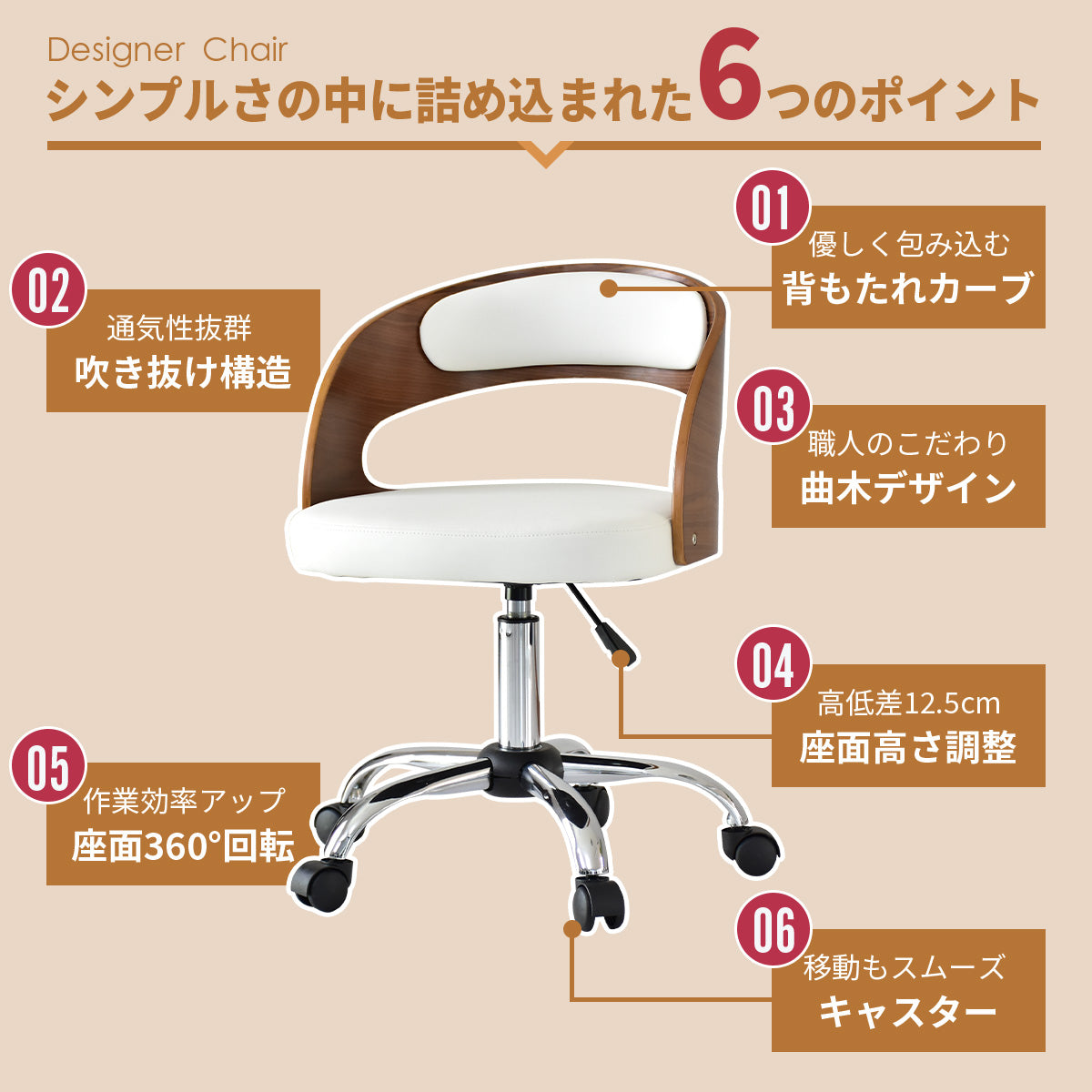 Designer Chair
シンプルさの中に詰め込まれた6つのポイント

01
優しく包み込む
背もたれカーブ

02
通気性抜群
吹き抜け構造

03
職人のこだわり
曲木デザイン

04
高低差12.5cm
座面高さ調整

05
作業効率アップ
座面360°回転

06
移動もスムーズ
キャスター