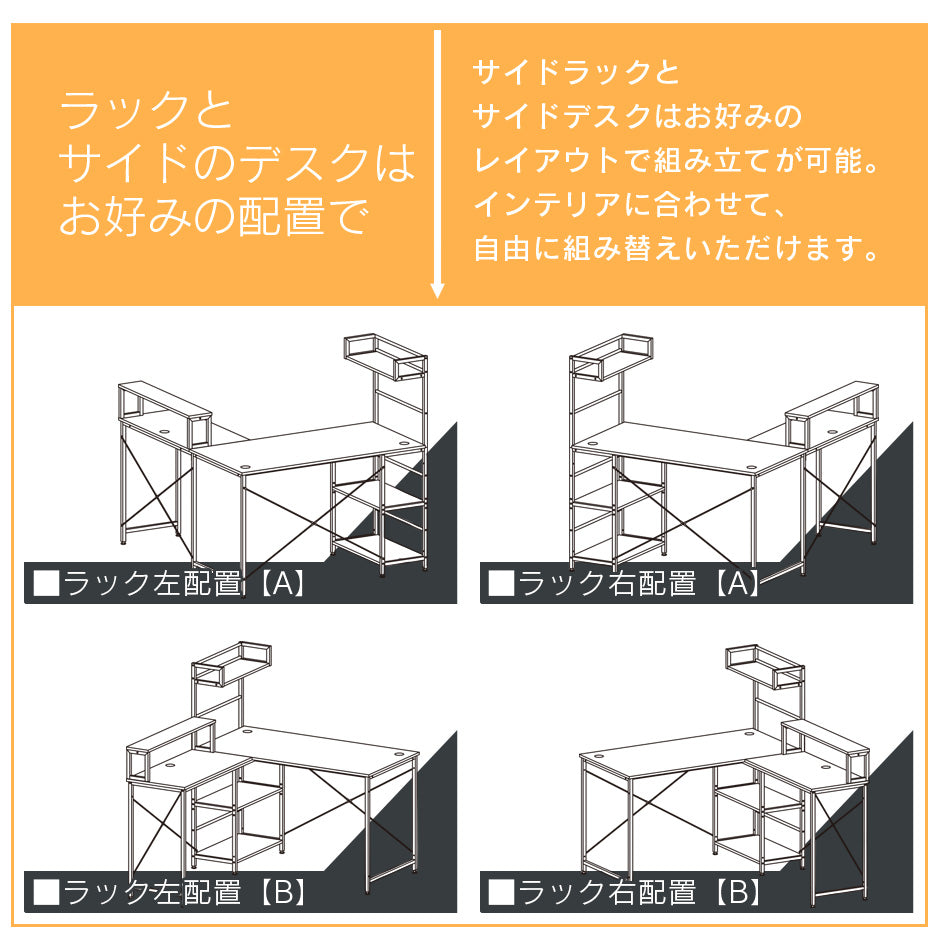 ラックと
サイドのデスクは
お好みの配置で

サイドラックと
サイドデスクはお好みの
レイアウトで組み立てが可能。
インテリアに合わせて、
自由に組み替えいただけます。

■ラック左配置【A】

■ラック右配置【A】

■ラック左配置【B】

■ラック右配置【B】