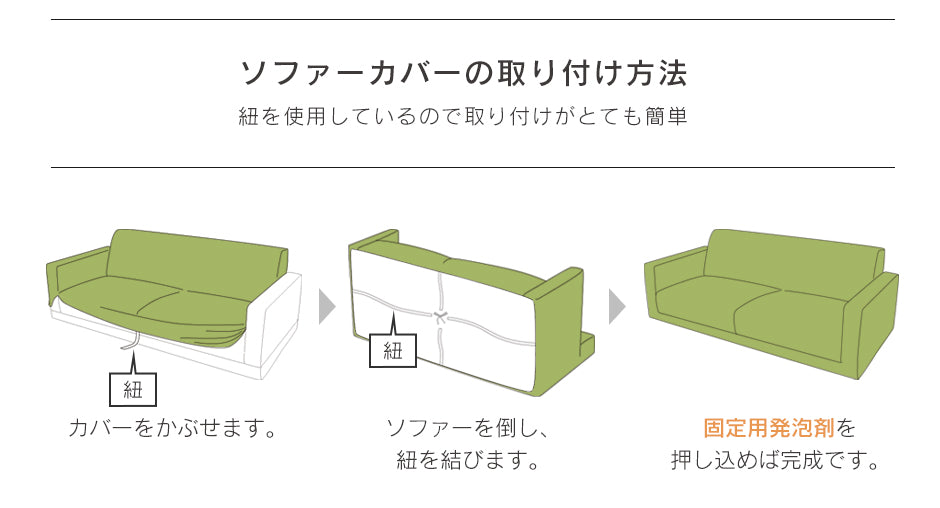 ソファーカバーの取り付け方法

紐を使用しているので取り付けがとても簡単

紐

カバーをかぶせます。

紐

ソファーを倒し、紐を結びます。

固定用発泡剤を押し込めば完成です。