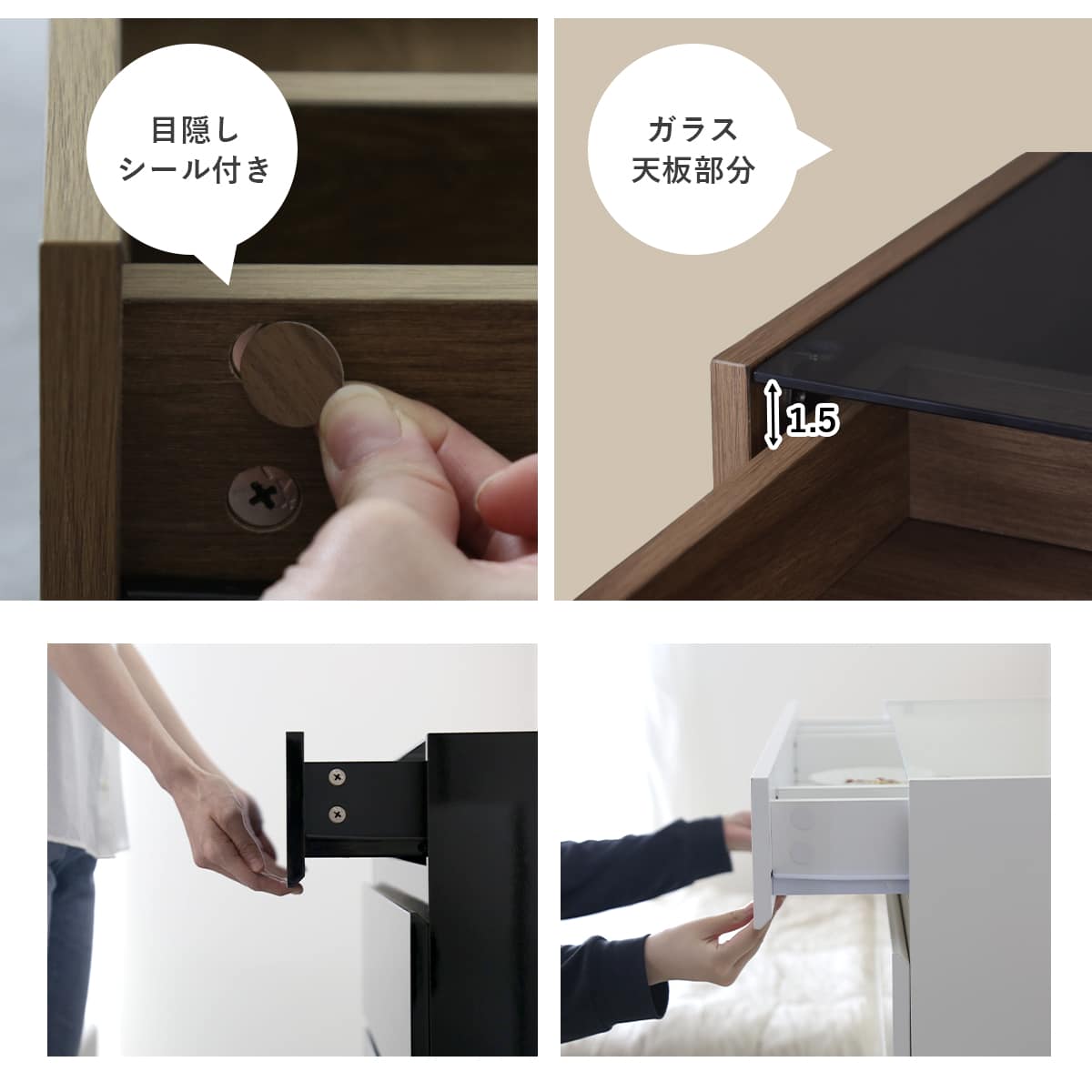 目隠し
シール付き

ガラス
天板部分

1.5