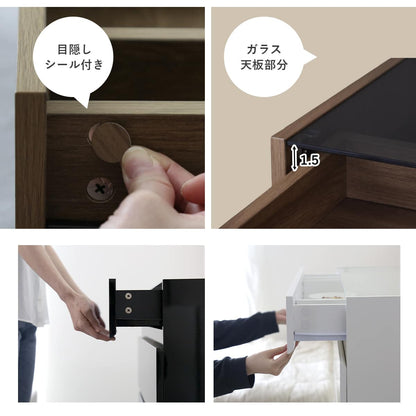 目隠し
シール付き

ガラス
天板部分

1.5