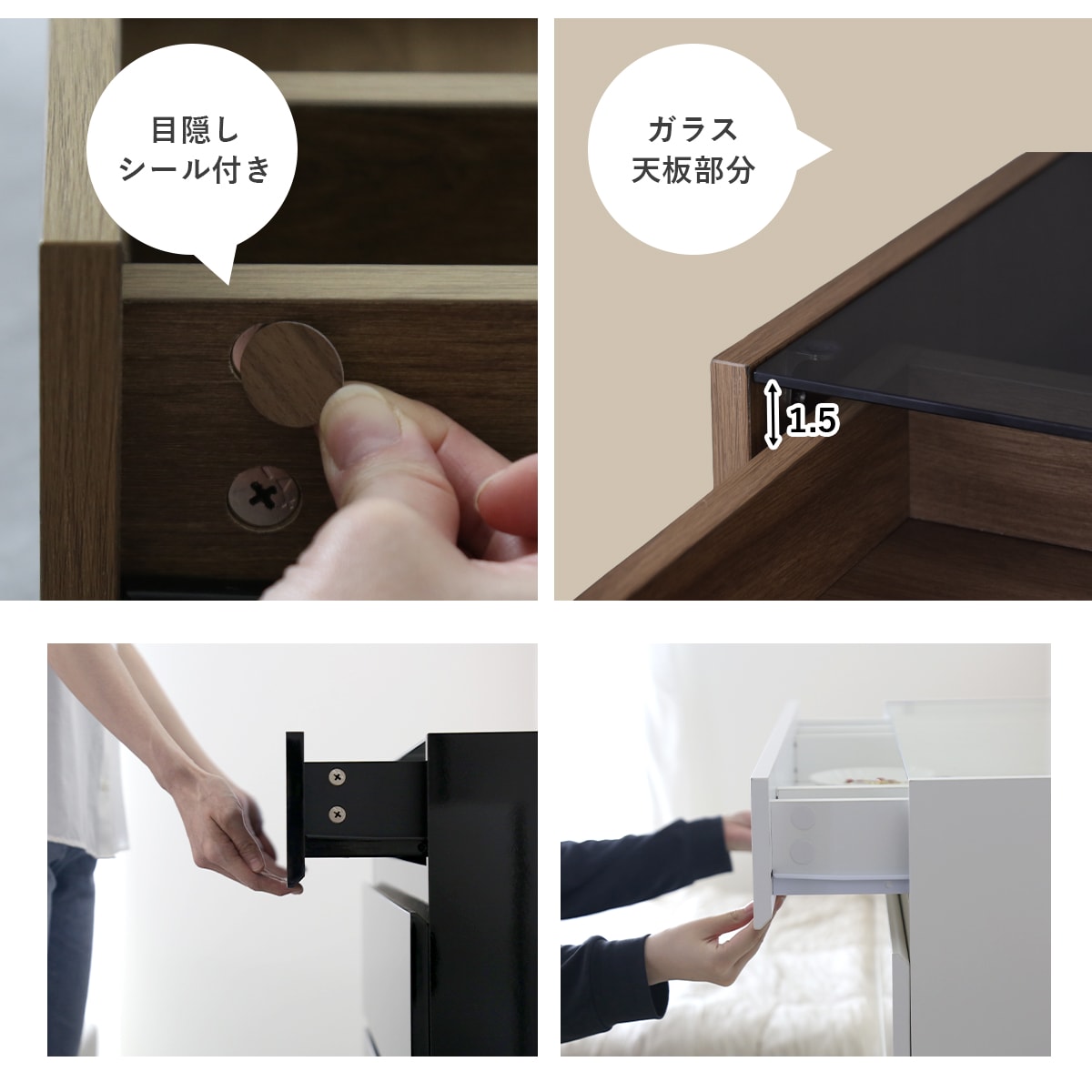 目隠し
シール付き

ガラス
天板部分

1.5