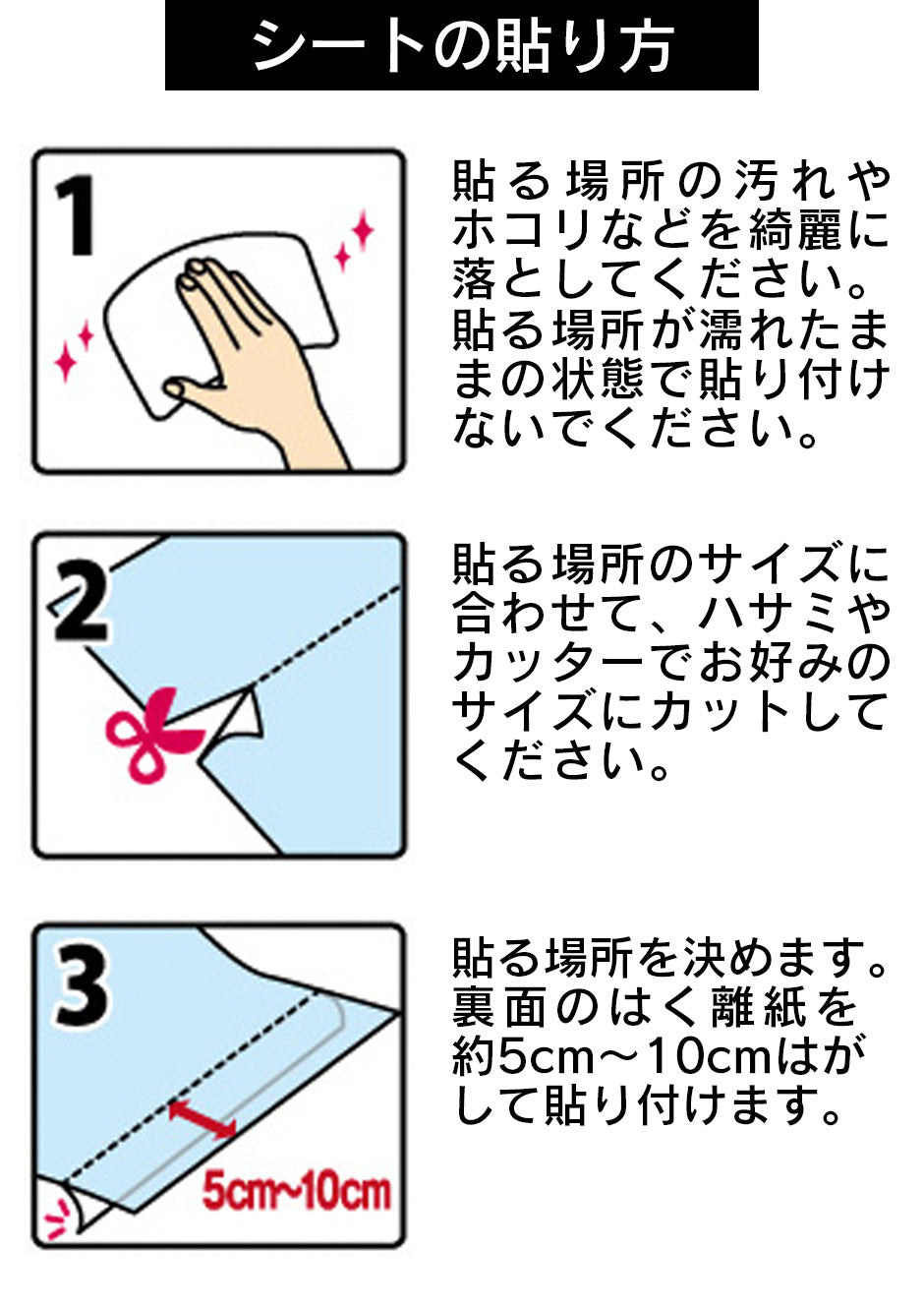 シートの貼り方

1

貼る場所の汚れやホコリなどを綺麗に落としてください。貼る場所が濡れたままの状態で貼り付けないでください。

2

貼る場所のサイズに合わせて、ハサミやカッターでお好みのサイズにカットしてください。

3

5cm~10cm

貼る場所を決めます。裏面のはく離紙を約5cm～10cmはがして貼り付けます。