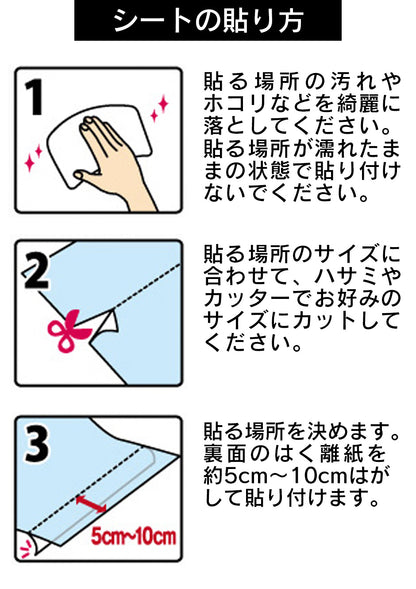 シートの貼り方

1

貼る場所の汚れやホコリなどを綺麗に落としてください。貼る場所が濡れたままの状態で貼り付けないでください。

2

貼る場所のサイズに合わせて、ハサミやカッターでお好みのサイズにカットしてください。

3

5cm~10cm

貼る場所を決めます。裏面のはく離紙を約5cm～10cmはがして貼り付けます。