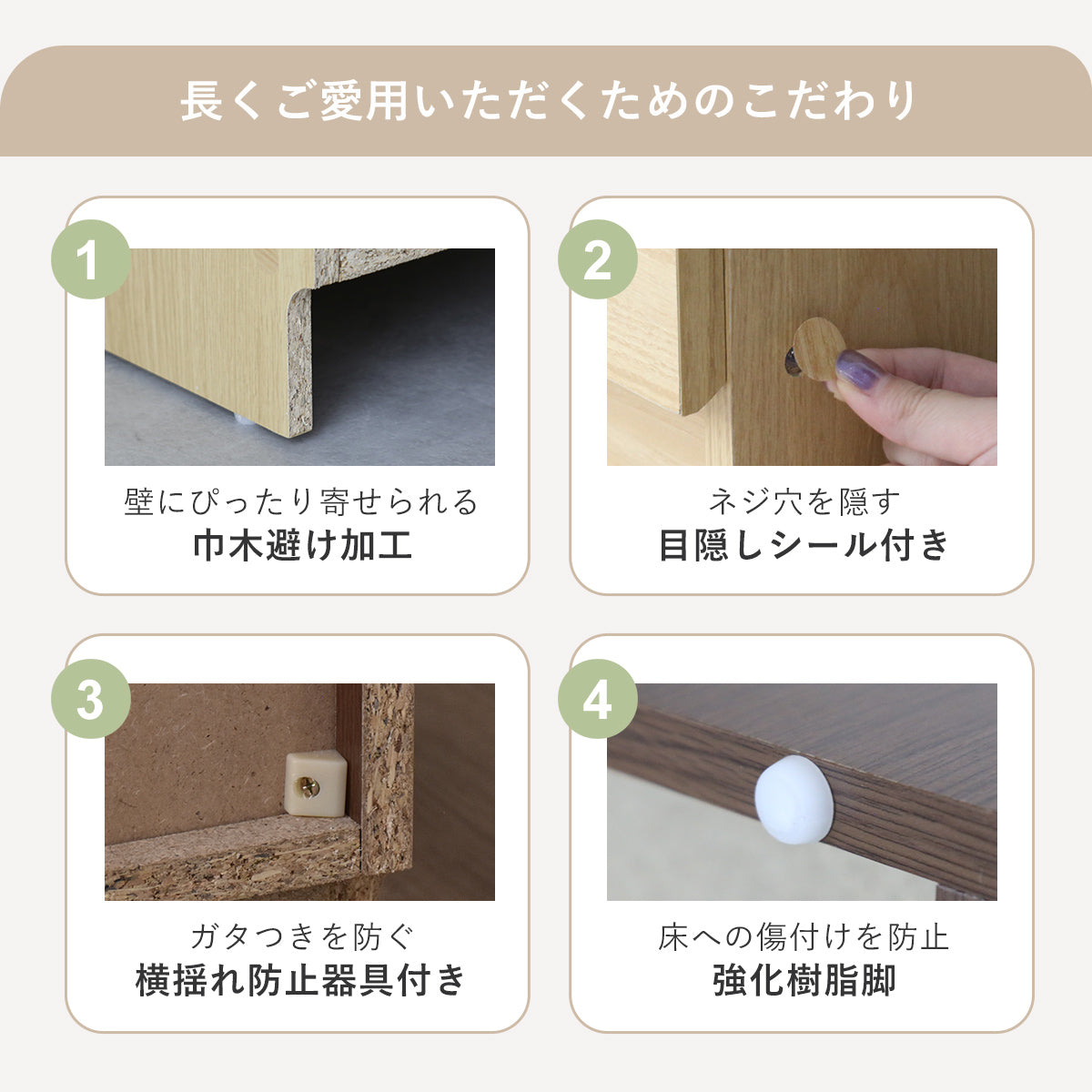 長くご愛用いただくためのこだわり

1

壁にぴったり寄せられる
巾木避け加工

2

ネジ穴を隠す
目隠しシール付き

3

ガタつきを防ぐ
横揺れ防止器具付き

4

床への傷付けを防止
強化樹脂脚