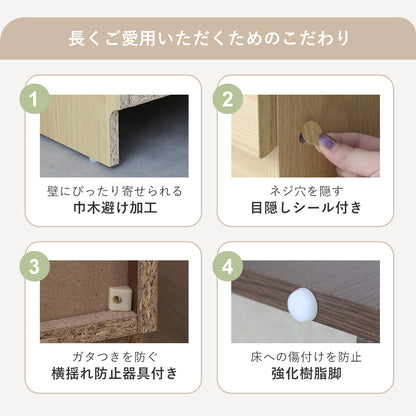 長くご愛用いただくためのこだわり

1

壁にぴったり寄せられる
巾木避け加工

2

ネジ穴を隠す
目隠しシール付き

3

ガタつきを防ぐ
横揺れ防止器具付き

4

床への傷付けを防止
強化樹脂脚