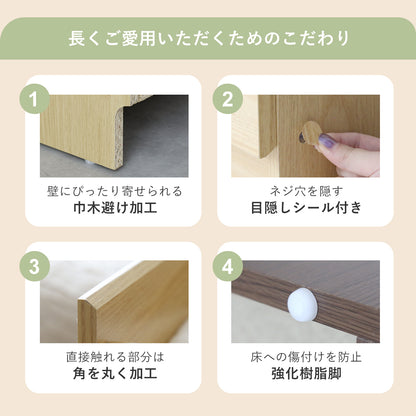 長くご愛用いただくためのこだわり

1

壁にぴったり寄せられる
巾木避け加工

2

ネジ穴を隠す
目隠しシール付き

3

直接触れる部分は
角を丸く加工

4

床への傷付けを防止
強化樹脂脚