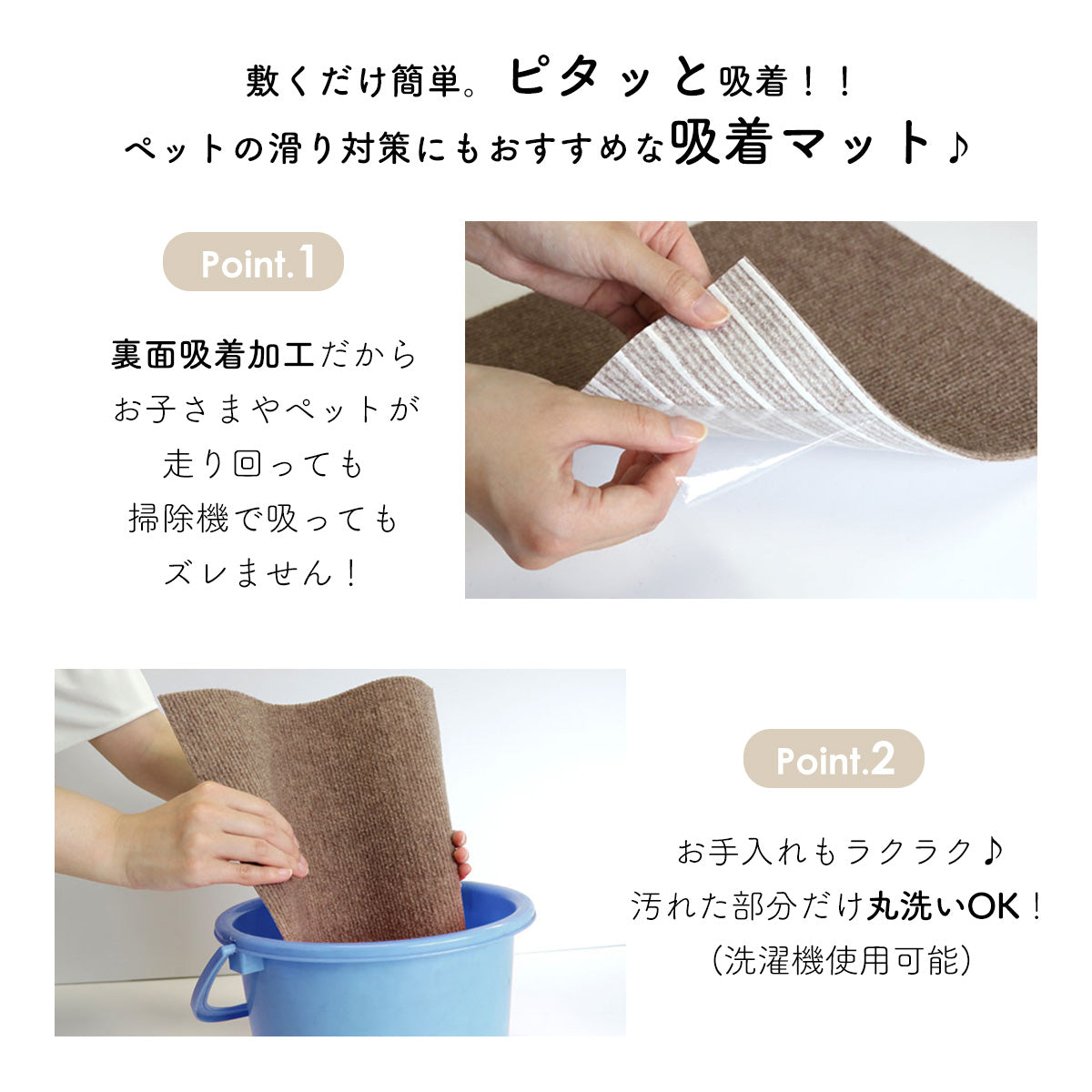 敷くだけ簡単。ピタッと吸着！！
ペットの滑り対策にもおすすめな吸着マット♪

Point.1

裏面吸着加工だから
お子さまやペットが
走り回っても
掃除機で吸っても
ズレません！

Point.2

お手入れもラクラク♪
汚れた部分だけ丸洗いOK！
（洗濯機使用可能）