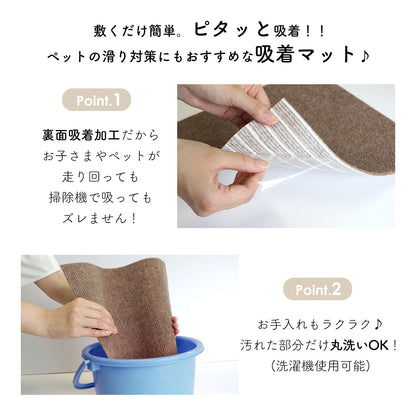 敷くだけ簡単。ピタッと吸着！！
ペットの滑り対策にもおすすめな吸着マット♪

Point.1

裏面吸着加工だから
お子さまやペットが
走り回っても
掃除機で吸っても
ズレません！

Point.2

お手入れもラクラク♪
汚れた部分だけ丸洗いOK！
（洗濯機使用可能）