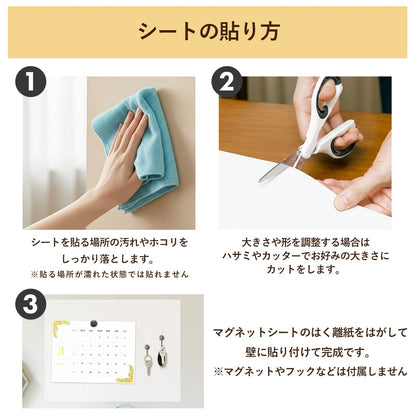 シートの貼り方

1

シートを貼る場所の汚れやホコリをしっかり落とします。
※貼る場所が濡れた状態では貼れません

2

大きさや形を調整する場合はハサミやカッターでお好みの大きさにカットをします。

3

3

マグネットシートのはく離紙をはがして壁に貼り付けて完成です。
※マグネットやフックなどは付属しません