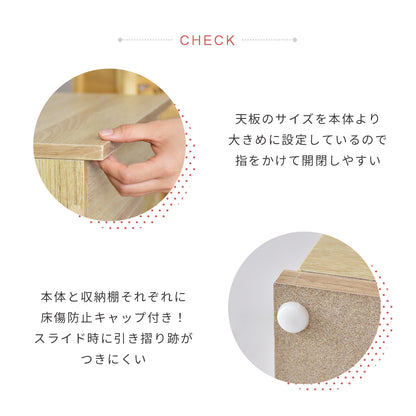 CHECK

天板のサイズを本体より
大きめに設定しているので
指をかけて開閉しやすい

本体と収納棚それぞれに
床傷防止キャップ付き！
スライド時に引き摺り跡が
つきにくい