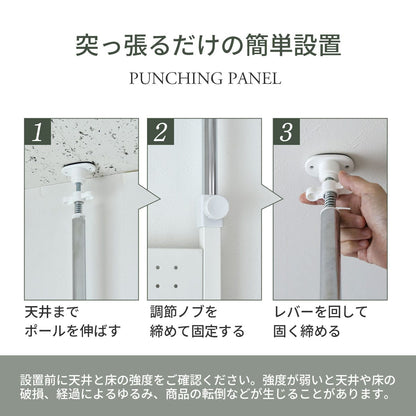 突っ張るだけの簡単設置

PUNCHING PANEL

1

天井まで
ポールを伸ばす

2

調節ノブを
締めて固定する

3

レバーを回して
固く締める

設置前に天井と床の強度をご確認ください。強度が弱いと天井や床の破損、経過によるゆるみ、商品の転倒などが生じることがあります。