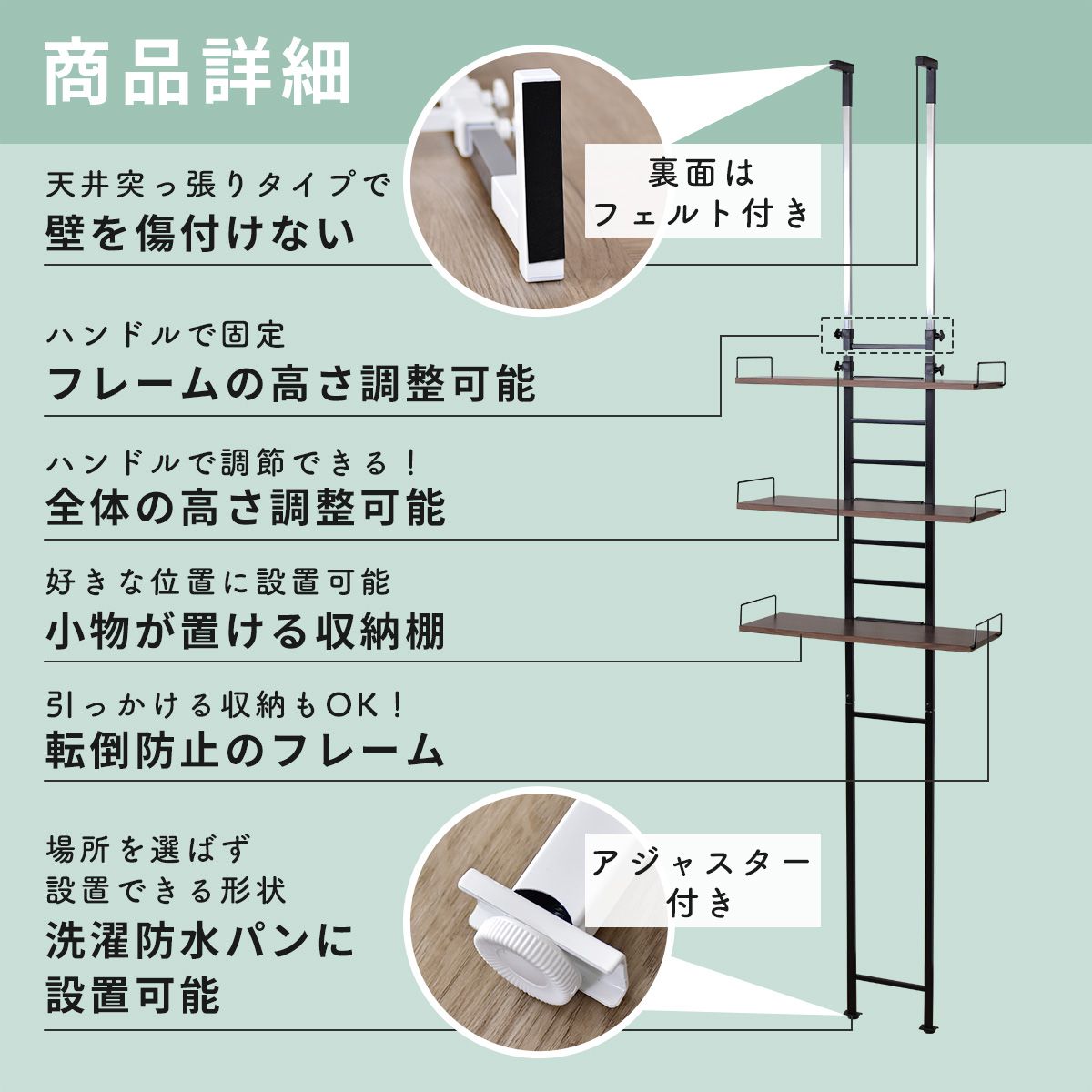 商品詳細

天井突っ張りタイプで
壁を傷付けない

裏面は
フェルト付き

ハンドルで固定
フレームの高さ調整可能

ハンドルで調節できる！
全体の高さ調整可能

好きな位置に設置可能
小物が置ける収納棚

引っかける収納もOK！
転倒防止のフレーム

場所を選ばず
設置できる形状
洗濯防水パンに
設置可能

アジャスター
付き