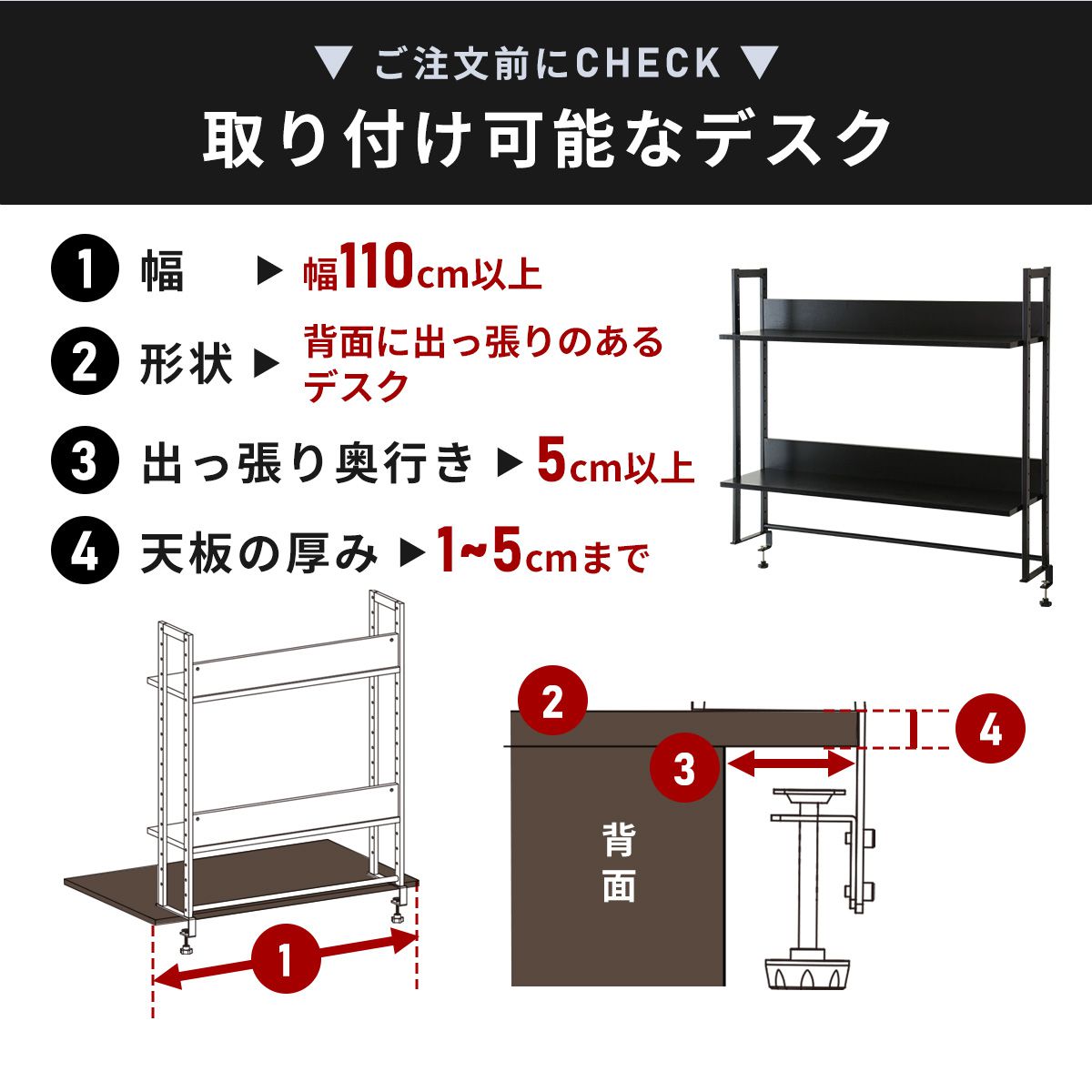 ▼ ご注文前にCHECK ▼
取り付け可能なデスク

1 幅 ▶ 幅110cm以上
2 形状 ▶ 背面に出っ張りのあるデスク
3 出っ張り奥行き ▶ 5cm以上
4 天板の厚み ▶ 1~5cmまで

1

2
3
4
背面